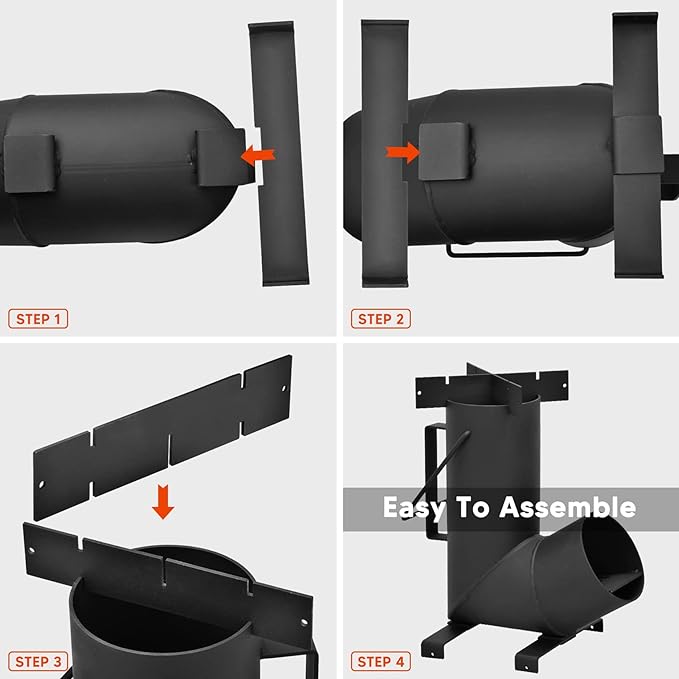 STEP 1

STEP 2

STEP 3

Easy To Assemble

STEP 4