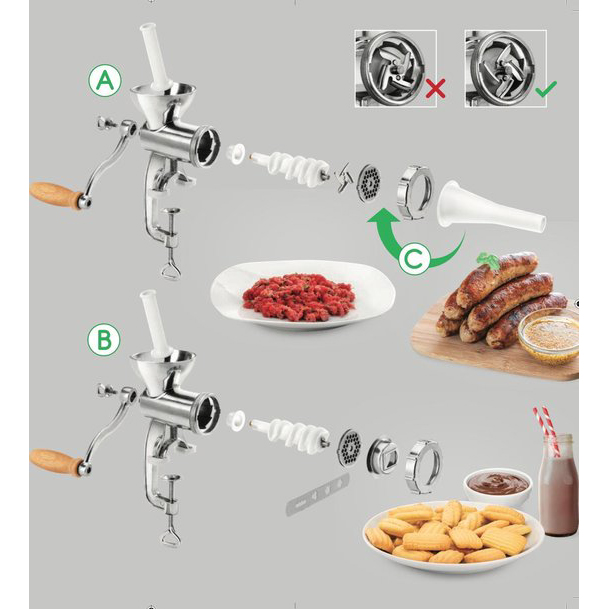 A

C

B