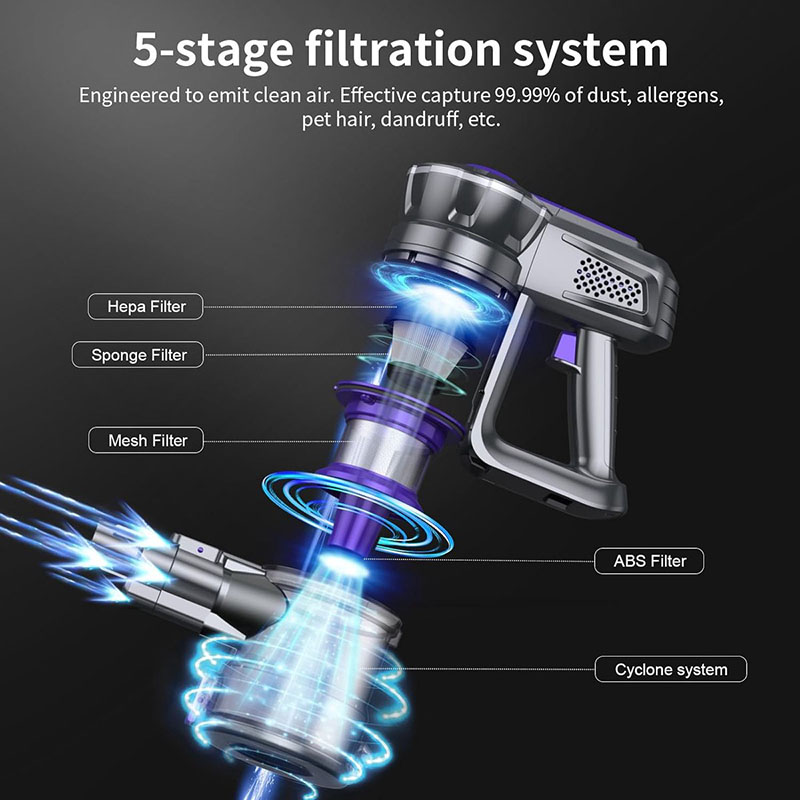 5-stage filtration system

Engineered to emit clean air. Effective capture 99.99% of dust, allergens, pet hair, dandruff, etc.

Hepa Filter

Sponge Filter

Mesh Filter

ABS Filter

Cyclone system