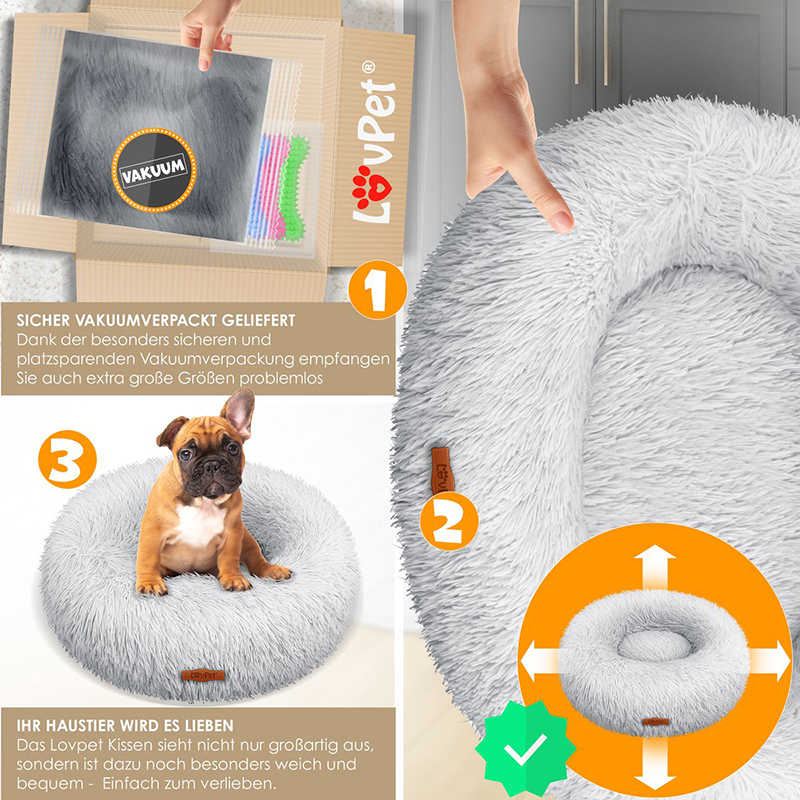 VAKUUM

LovPet®

1

SICHER VAKUUMVERPACKT GELIEFERT
Dank der besonders sicheren und platzsparenden Vakuumverpackung empfangen Sie auch extra große Größen problemlos

3

LovPet

2

LovPet

IHR HAUSTIER WIRD ES LIEBEN
Das Lovpet Kissen sieht nicht nur großartig aus, sondern ist dazu noch besonders weich und bequem - Einfach zum verlieben.