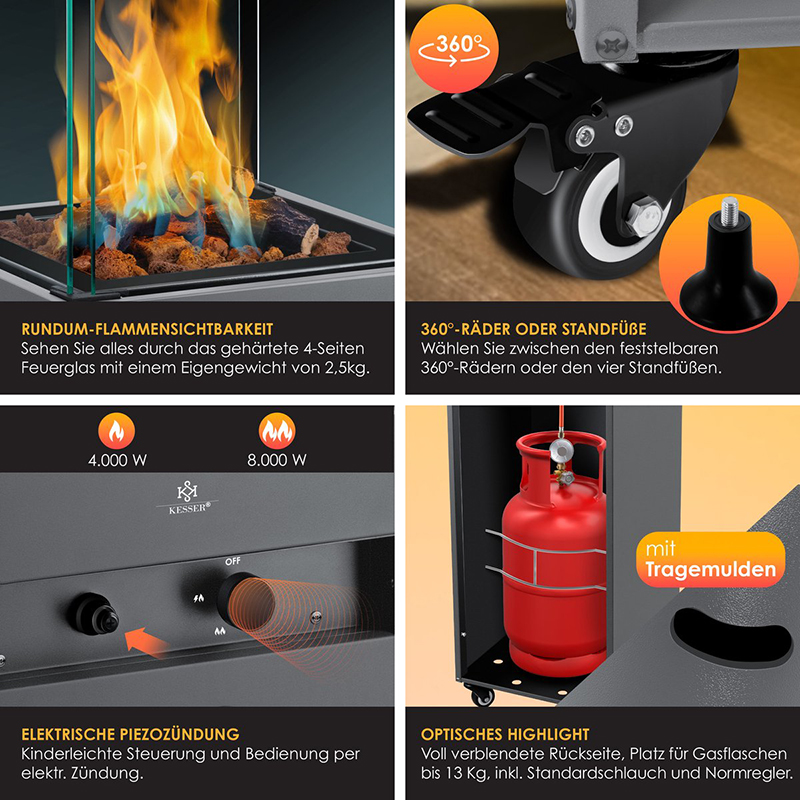 RUNDUM-FLAMMENSICHTBARKEIT
Sehen Sie alles durch das gehärtete 4-Seiten Feuerglas mit einem Eigengewicht von 2,5kg.

360°

360°-RÄDER ODER STANDFÜßE
Wählen Sie zwischen den feststelbaren 360°-Rädern oder den vier Standfüßen.

4.000 W

8.000 W

KESSER®

OFF

ELEKTRISCHE PIEZOZÜNDUNG
Kinderleichte Steuerung und Bedienung per elektr. Zündung.

mit
Tragemulden

OPTISCHES HIGHLIGHT
Voll verblendete Rückseite, Platz für Gasflaschen bis 13 Kg, inkl. Standardschlauch und Normregler.