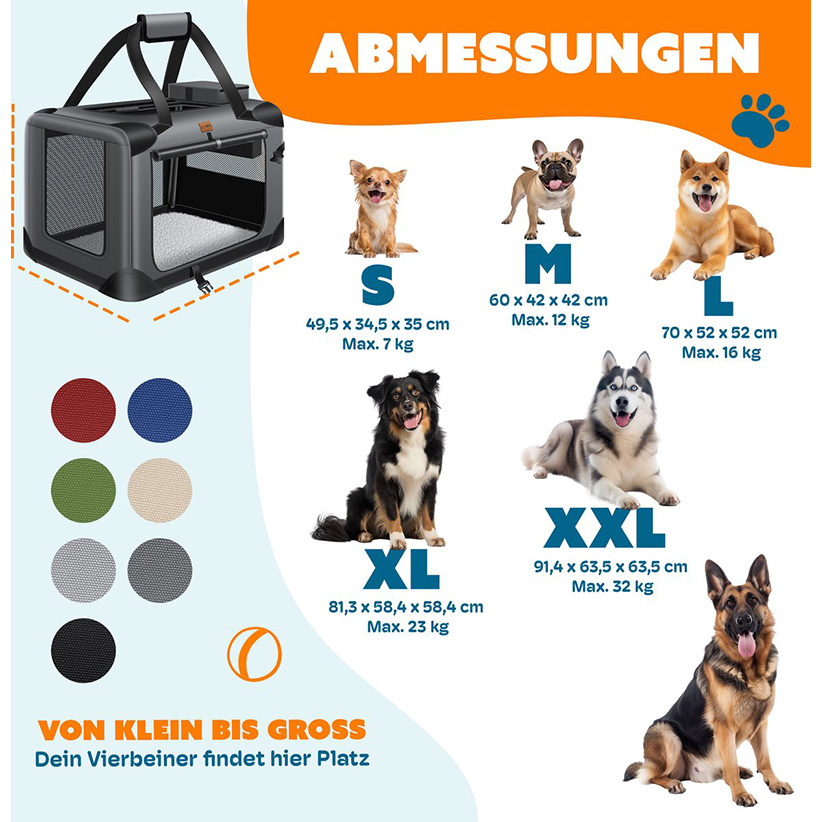 ABMESSUNGEN

S
49,5 x 34,5 x 35 cm
Max. 7 kg

M
60 x 42 x 42 cm
Max. 12 kg

L
70 x 52 x 52 cm
Max. 16 kg

XL
81,3 x 58,4 x 58,4 cm
Max. 23 kg

XXL
91,4 x 63,5 x 63,5 cm
Max. 32 kg

VON KLEIN BIS GROSS
Dein Vierbeiner findet hier Platz