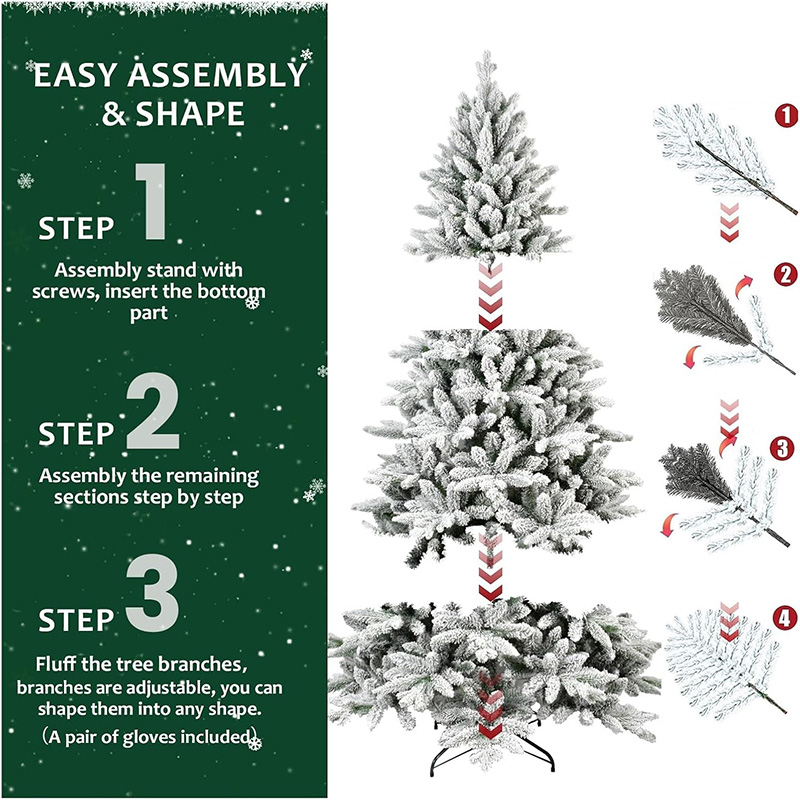 EASY ASSEMBLY & SHAPE

STEP 1

Assembly stand with screws, insert the bottom part

STEP 2

Assembly the remaining sections step by step

STEP 3

Fluff the tree branches, branches are adjustable, you can shape them into any shape.

(A pair of gloves included)

1

2

3

4