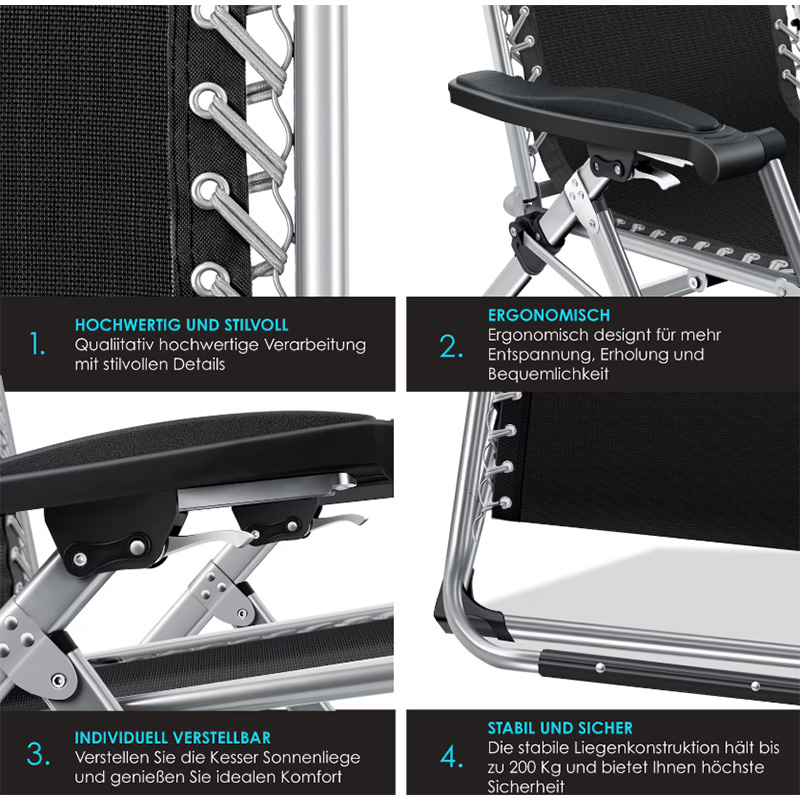 1.

HOCHWERTIG UND STILVOLL
Qualiitativ hochwertige Verarbeitung mit stilvollen Details

2.

ERGONOMISCH
Ergonomisch designt für mehr Entspannung, Erholung und Bequemlichkeit

3.

INDIVIDUELL VERSTELLBAR
Verstellen Sie die Kesser Sonnenliege und genießen Sie idealen Komfort

4.

STABIL UND SICHER
Die stabile Liegenkonstruktion hält bis zu 200 Kg und bietet Ihnen höchste Sicherheit