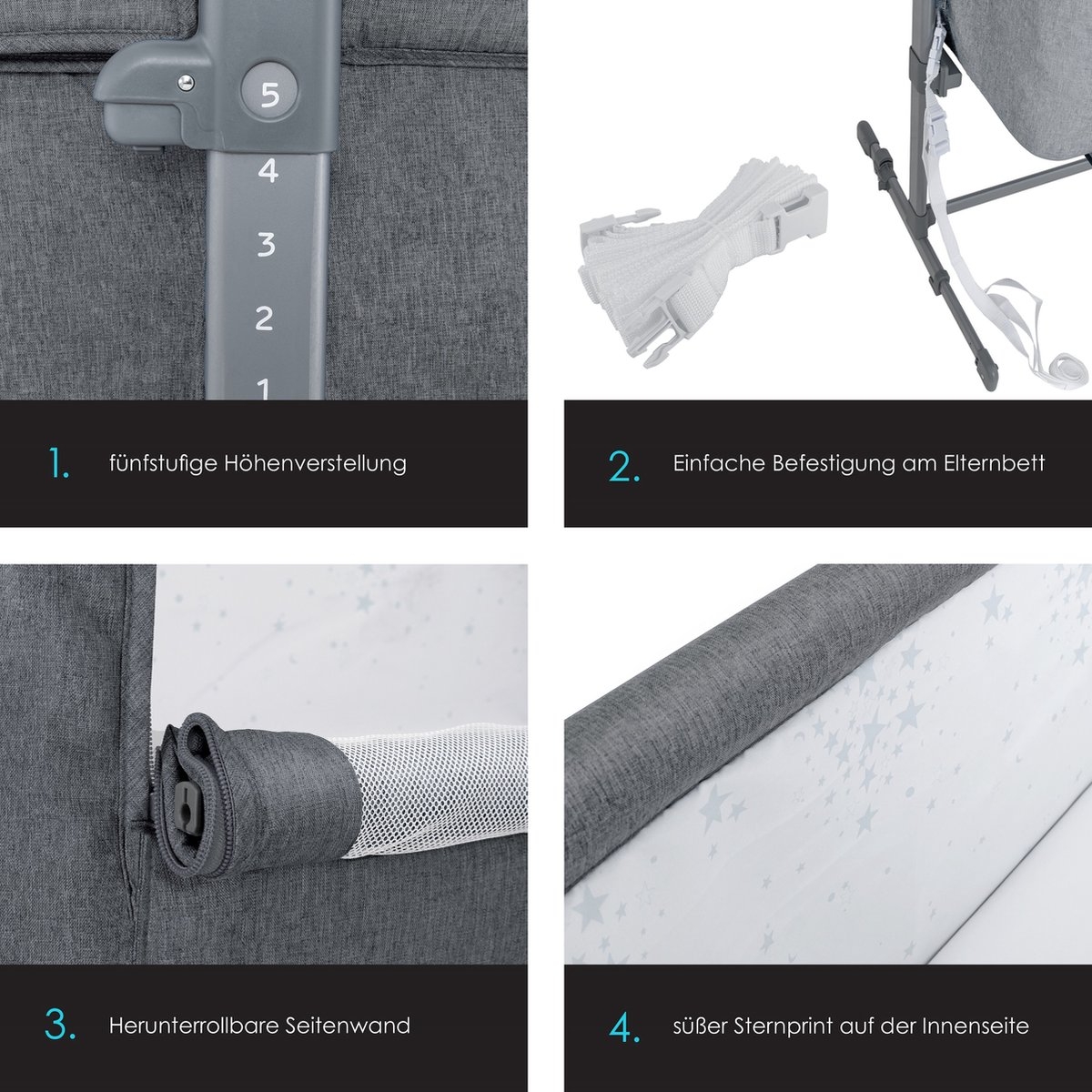 5
4
3
2
1

1. fünfstufige Höhenverstellung

2. Einfache Befestigung am Elternbett

3. Herunterrollbare Seitenwand

4. süßer Sternprint auf der Innenseite