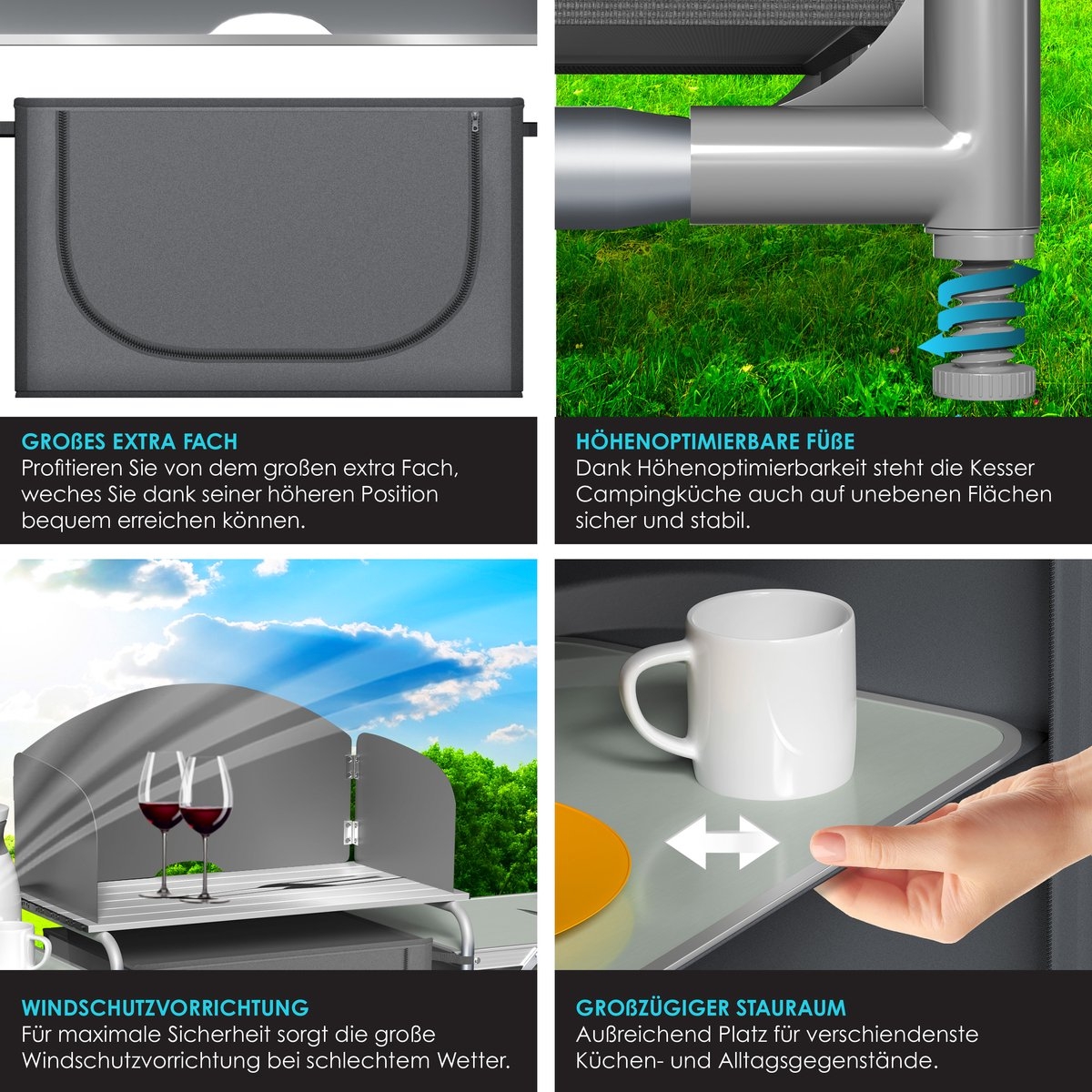 GROßES EXTRA FACH
Profitieren Sie von dem großen extra Fach, weches Sie dank seiner höheren Position bequem erreichen können.

HÖHENOPTIMIERBARE FÜßE
Dank Höhenoptimierbarkeit steht die Kesser Campingküche auch auf unebenen Flächen sicher und stabil.

WINDSCHUTZVORRICHTUNG
Für maximale Sicherheit sorgt die große Windschutzvorrichtung bei schlechtem Wetter.

GROßZÜGIGER STAURAUM
Außreichend Platz für verschiendenste Küchen- und Alltagsgegenstände.