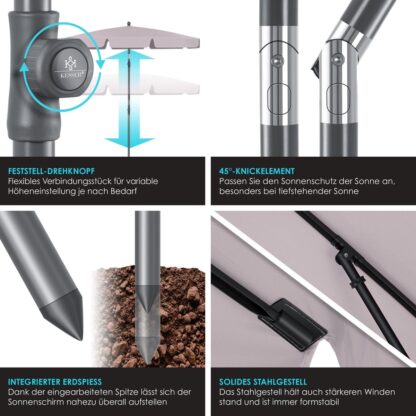 KESSER®

FESTSTELL-DREHKNOPF
Flexibles Verbindungsstück für variable Höheneinstellung je nach Bedarf

45°-KNICKELEMENT
Passen Sie den Sonnenschutz der Sonne an, besonders bei tiefstehender Sonne

INTEGRIERTER ERDSPIESS
Dank der eingearbeiteten Spitze lässt sich der Sonnenschirm nahezu überall aufstellen

SOLIDES STAHLGESTELL
Das Stahlgestell hält auch stärkeren Winden stand und ist immer formstabil