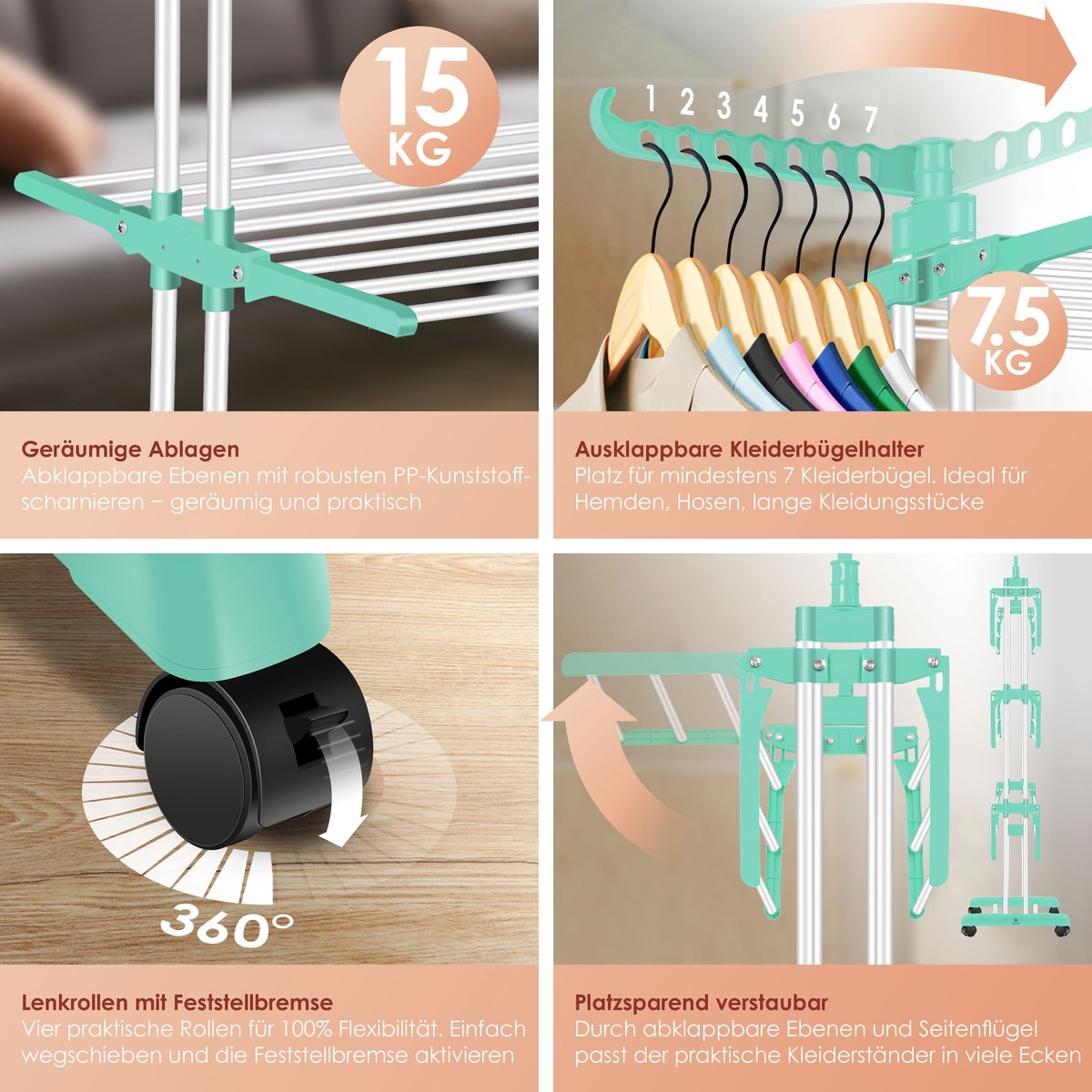 15 KG

Geräumige Ablagen
Abklappbare Ebenen mit robusten PP-Kunststoffscharnieren – geräumig und praktisch

1 2 3 4 5 6 7

7.5 KG

Ausklappbare Kleiderbügelhalter
Platz für mindestens 7 Kleiderbügel. Ideal für Hemden, Hosen, lange Kleidungsstücke

360°

Lenkrollen mit Feststellbremse
Vier praktische Rollen für 100% Flexibilität. Einfach wegschieben und die Feststellbremse aktivieren

Platzsparend verstaubar
Durch abklappbare Ebenen und Seitenflügel passt der praktische Kleiderständer in viele Ecken