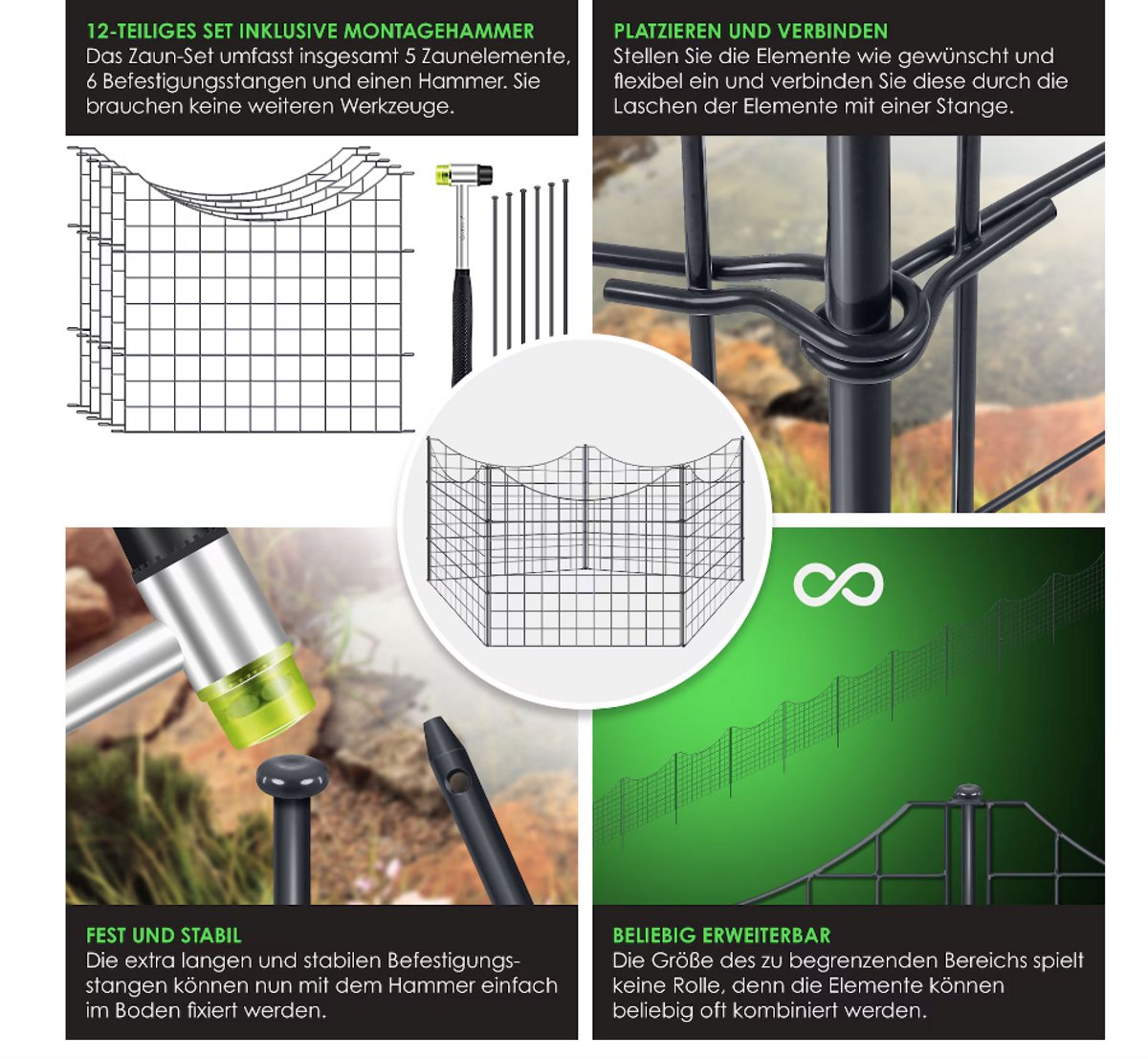 12-TEILIGES SET INKLUSIVE MONTAGEHAMMER
Das Zaun-Set umfasst insgesamt 5 Zaunelemente, 6 Befestigungsstangen und einen Hammer. Sie brauchen keine weiteren Werkzeuge.

PLATZIEREN UND VERBINDEN
Stellen Sie die Elemente wie gewünscht und flexibel ein und verbinden Sie diese durch die Laschen der Elemente mit einer Stange.

FEST UND STABIL
Die extra langen und stabilen Befestigungsstangen können nun mit dem Hammer einfach im Boden fixiert werden.

BELIEBIG ERWEITERBAR
Die Größe des zu begrenzenden Bereichs spielt keine Rolle, denn die Elemente können beliebig oft kombiniert werden.