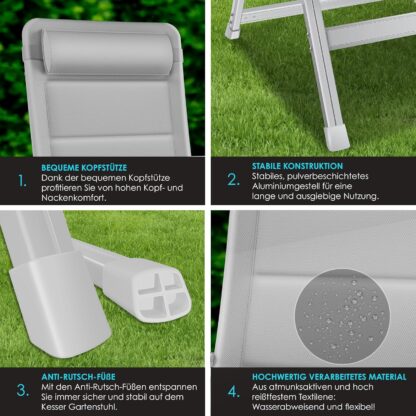 1.

BEQUEME KOPFSTÜTZE

Dank der bequemen Kopfstütze profitieren Sie von hohen Kopf- und Nackenkomfort.

2.

STABILE KONSTRUKTION

Stabiles, pulverbeschichtetes Aluminiumgestell für eine lange und ausgiebige Nutzung.

3.

ANTI-RUTSCH-FÜßE

Mit den Anti-Rutsch-Füßen entspannen Sie immer sicher und stabil auf dem Kesser Gartenstuhl.

4.

HOCHWERTIG VERARBEITETES MATERIAL

Aus atmunksaktiven und hoch reißtfestem Textilene: Wasserabweisend und flexibel!