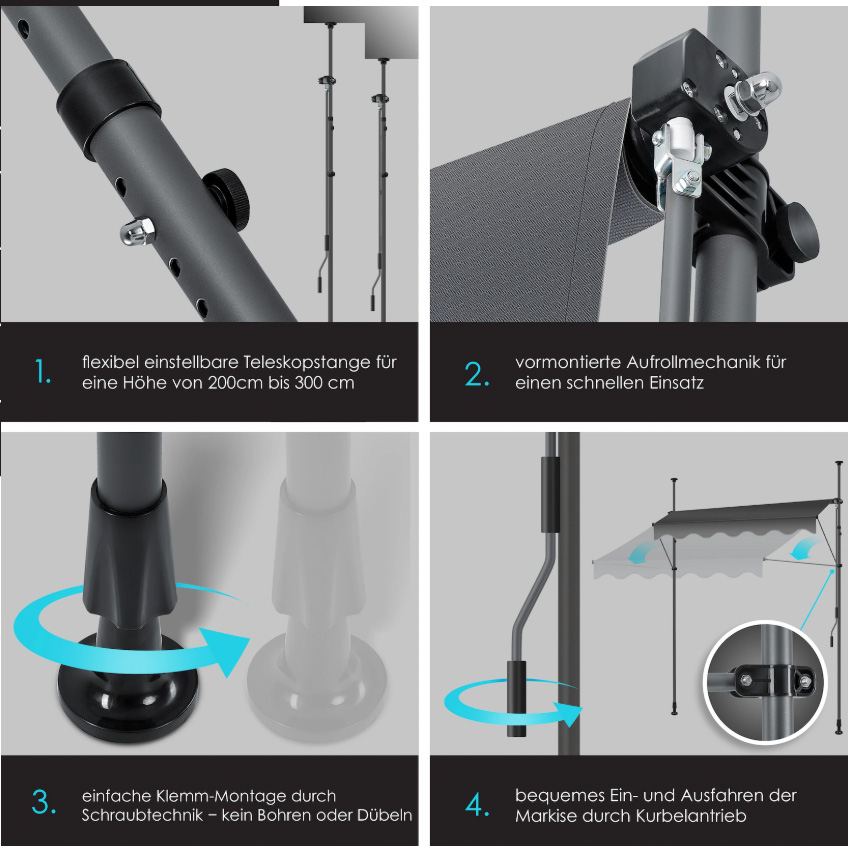 1. flexibel einstellbare Teleskopstange für eine Höhe von 200cm bis 300 cm

2. vormontierte Aufrollmechanik für einen schnellen Einsatz

3. einfache Klemm-Montage durch Schraubtechnik – kein Bohren oder Dübeln

4. bequemes Ein- und Ausfahren der Markise durch Kurbelantrieb