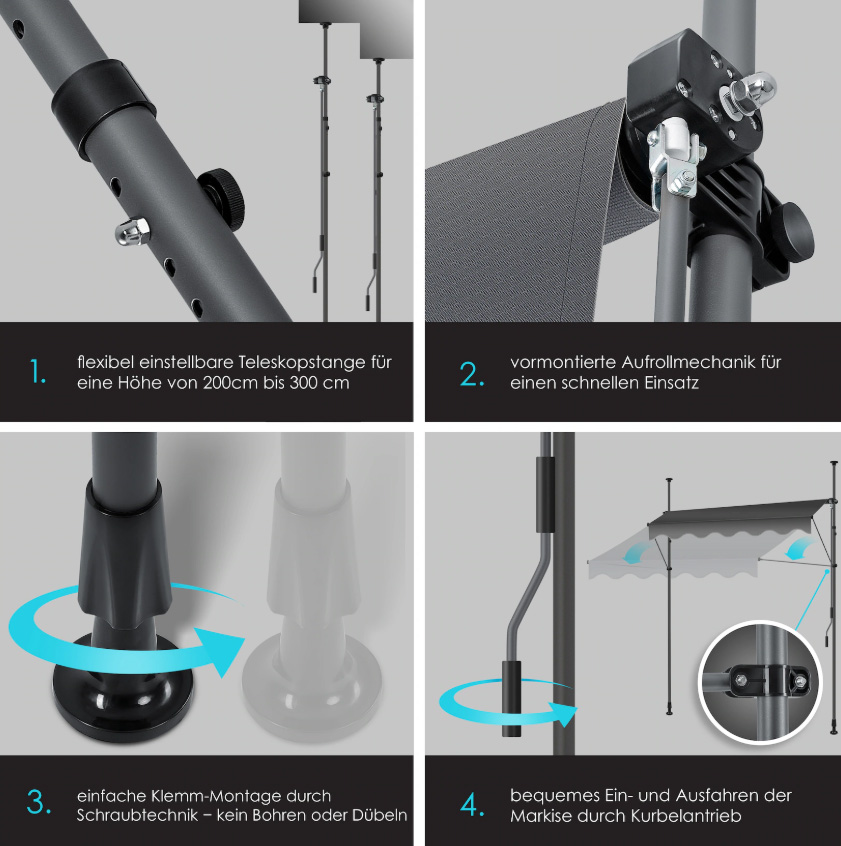 1.
flexibel einstellbare Teleskopstange für eine Höhe von 200cm bis 300 cm

2.
vormontierte Aufrollmechanik für einen schnellen Einsatz

3.
einfache Klemm-Montage durch Schraubtechnik – kein Bohren oder Dübeln

4.
bequemes Ein- und Ausfahren der Markise durch Kurbelantrieb