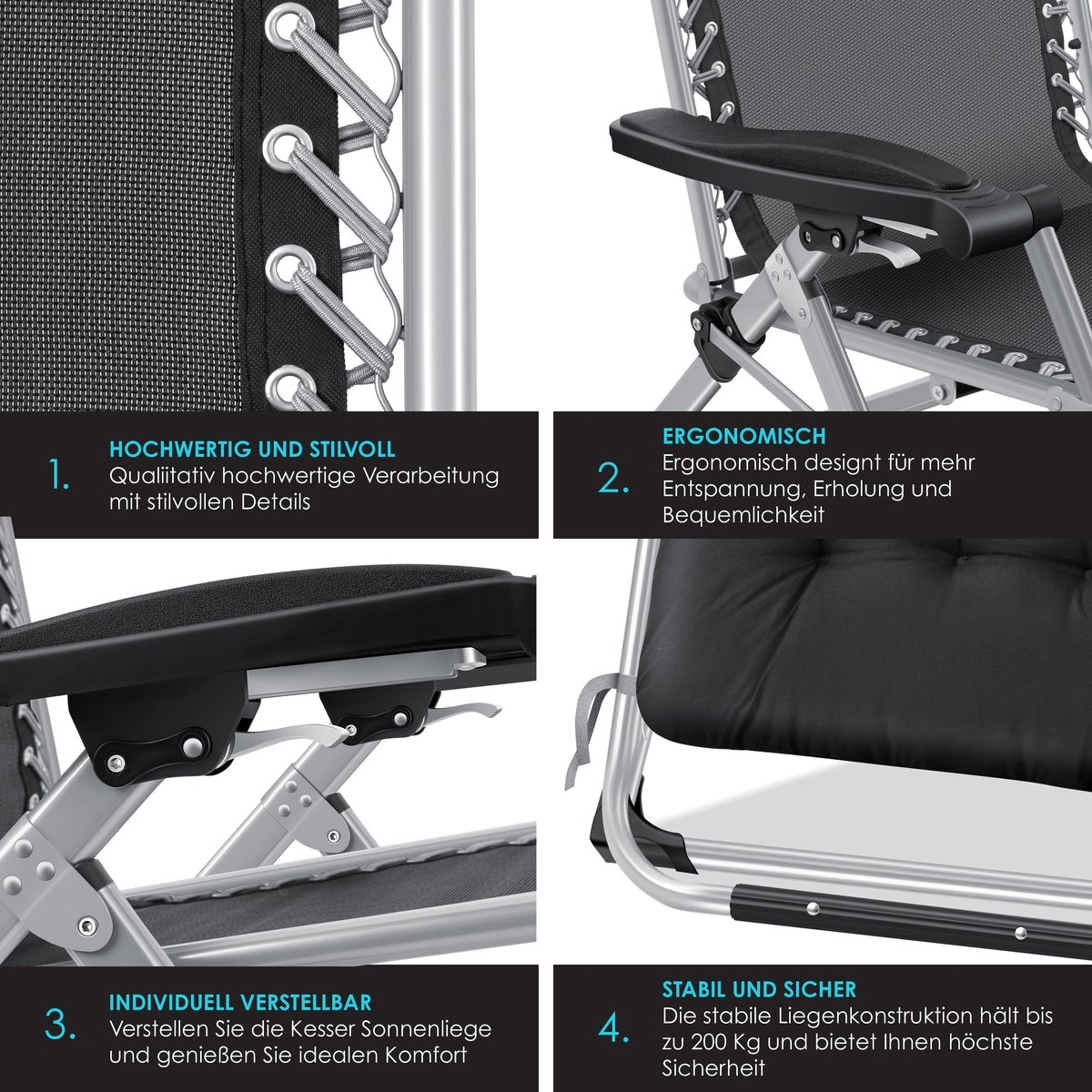 1.

HOCHWERTIG UND STILVOLL
Qualiitativ hochwertige Verarbeitung mit stilvollen Details

2.

ERGONOMISCH
Ergonomisch designt für mehr Entspannung, Erholung und Bequemlichkeit

3.

INDIVIDUELL VERSTELLBAR
Verstellen Sie die Kesser Sonnenliege und genießen Sie idealen Komfort

4.

STABIL UND SICHER
Die stabile Liegenkonstruktion hält bis zu 200 Kg und bietet Ihnen höchste Sicherheit