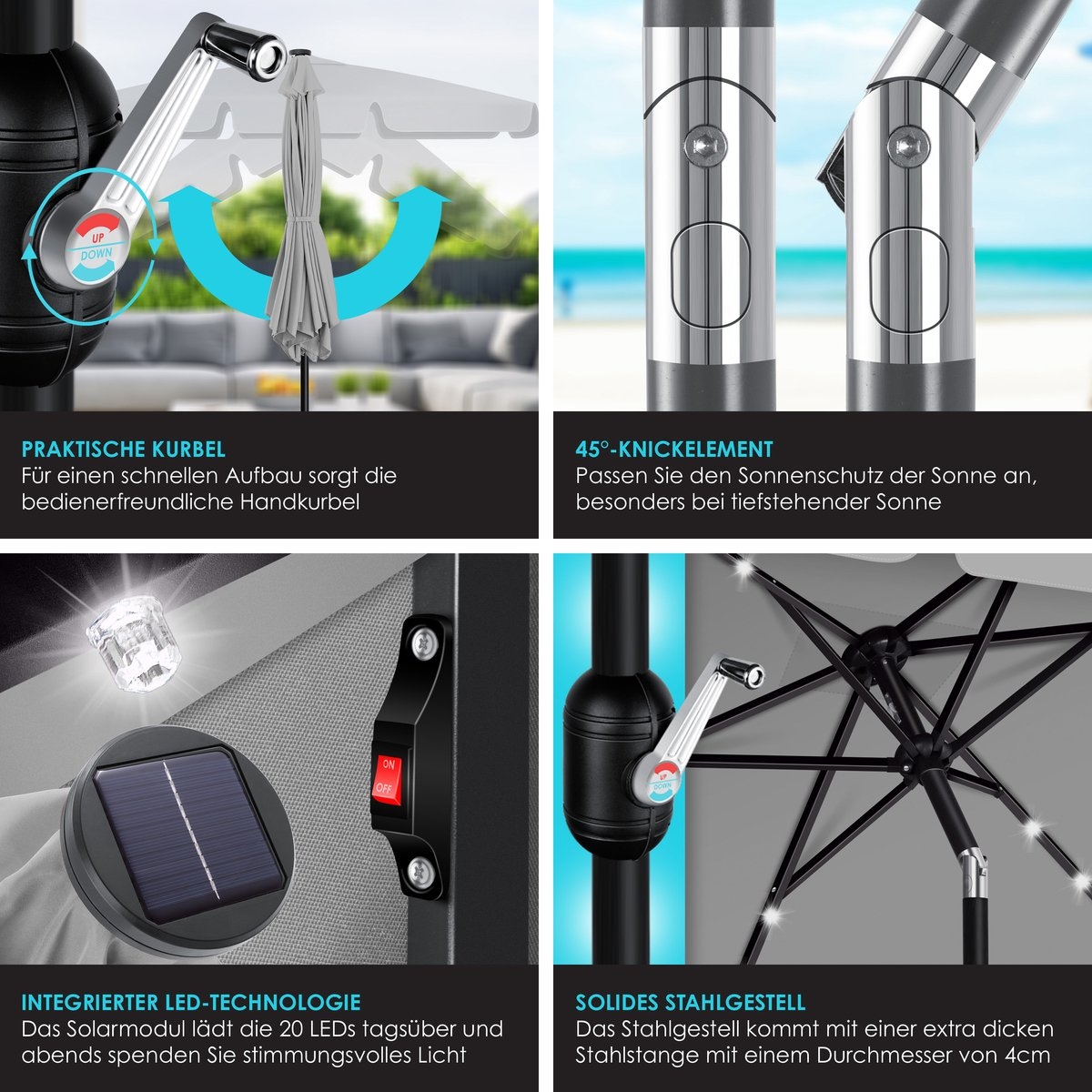 UP
DOWN

PRAKTISCHE KURBEL
Für einen schnellen Aufbau sorgt die bedienerfreundliche Handkurbel

45°-KNICKELEMENT
Passen Sie den Sonnenschutz der Sonne an, besonders bei tiefstehender Sonne

ON
OFF

INTEGRIERTER LED-TECHNOLOGIE
Das Solarmodul lädt die 20 LEDs tagsüber und abends spenden Sie stimmungsvolles Licht

UP
DOWN

SOLIDES STAHLGESTELL
Das Stahlgestell kommt mit einer extra dicken Stahlstange mit einem Durchmesser von 4cm