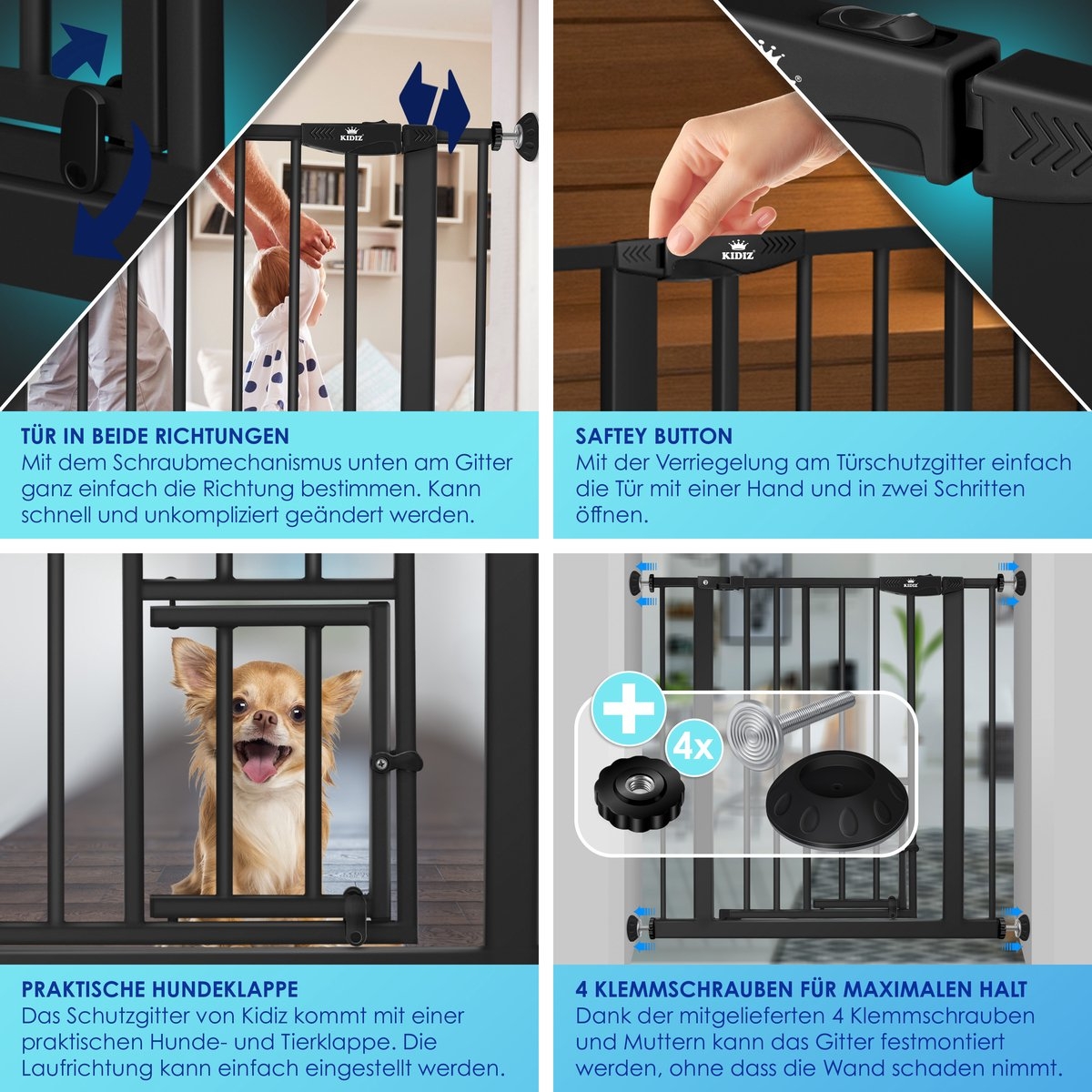 KIDIZ

TÜR IN BEIDE RICHTUNGEN
Mit dem Schraubmechanismus unten am Gitter ganz einfach die Richtung bestimmen. Kann schnell und unkompliziert geändert werden.

KIDIZ

SAFTEY BUTTON
Mit der Verriegelung am Türschutzgitter einfach die Tür mit einer Hand und in zwei Schritten öffnen.

PRAKTISCHE HUNDEKLAPPE
Das Schutzgitter von Kidiz kommt mit einer praktischen Hunde- und Tierklappe. Die Laufrichtung kann einfach eingestellt werden.

KIDIZ

4x

4 KLEMMSCHRAUBEN FÜR MAXIMALEN HALT
Dank der mitgelieferten 4 Klemmschrauben und Muttern kann das Gitter festmontiert werden, ohne dass die Wand schaden nimmt.