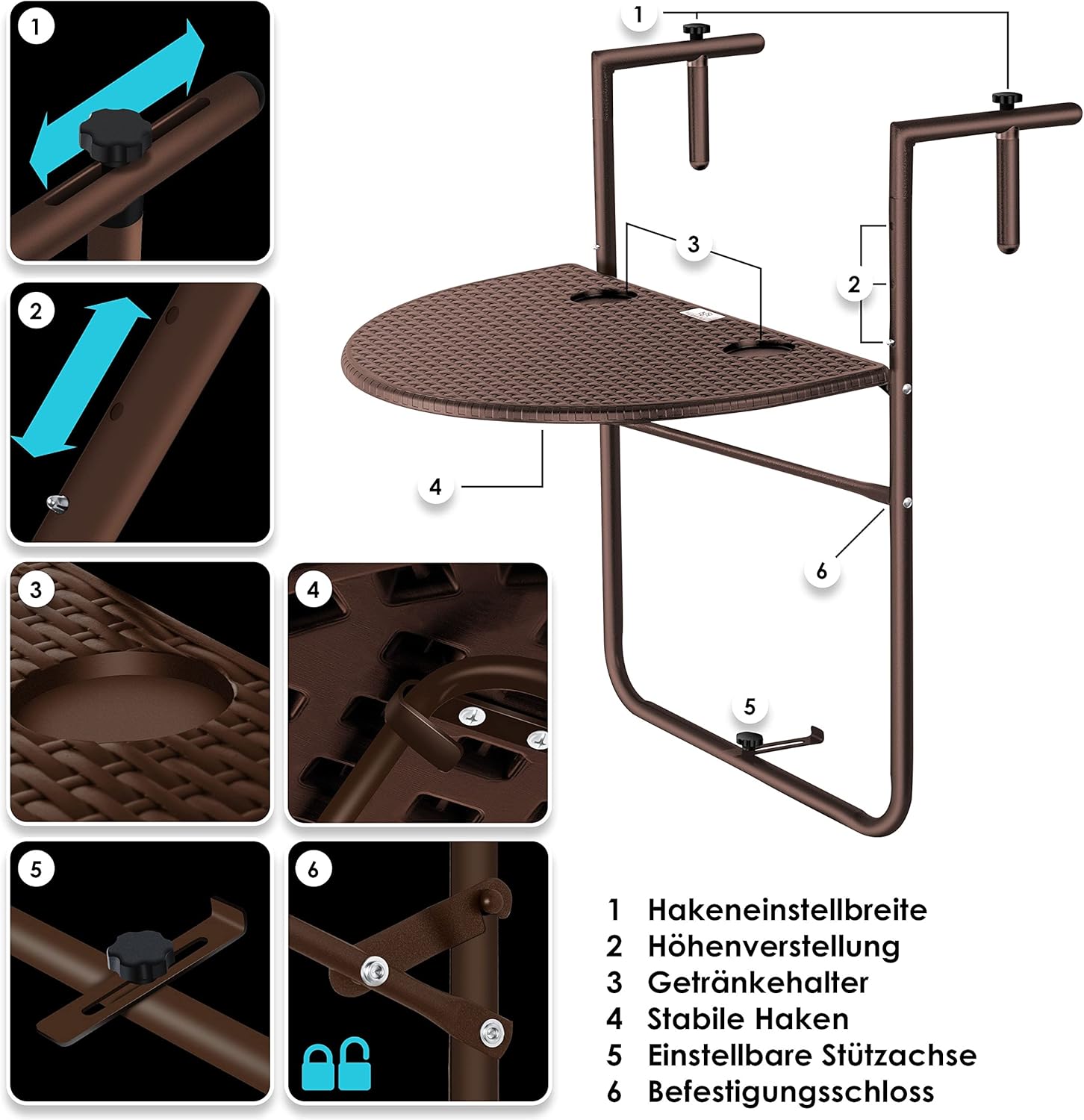 1

2

3

4

5

6

1

3

2

4

6

5

1 Hakeneinstellbreite
2 Höhenverstellung
3 Getränkehalter
4 Stabile Haken
5 Einstellbare Stützachse
6 Befestigungsschloss