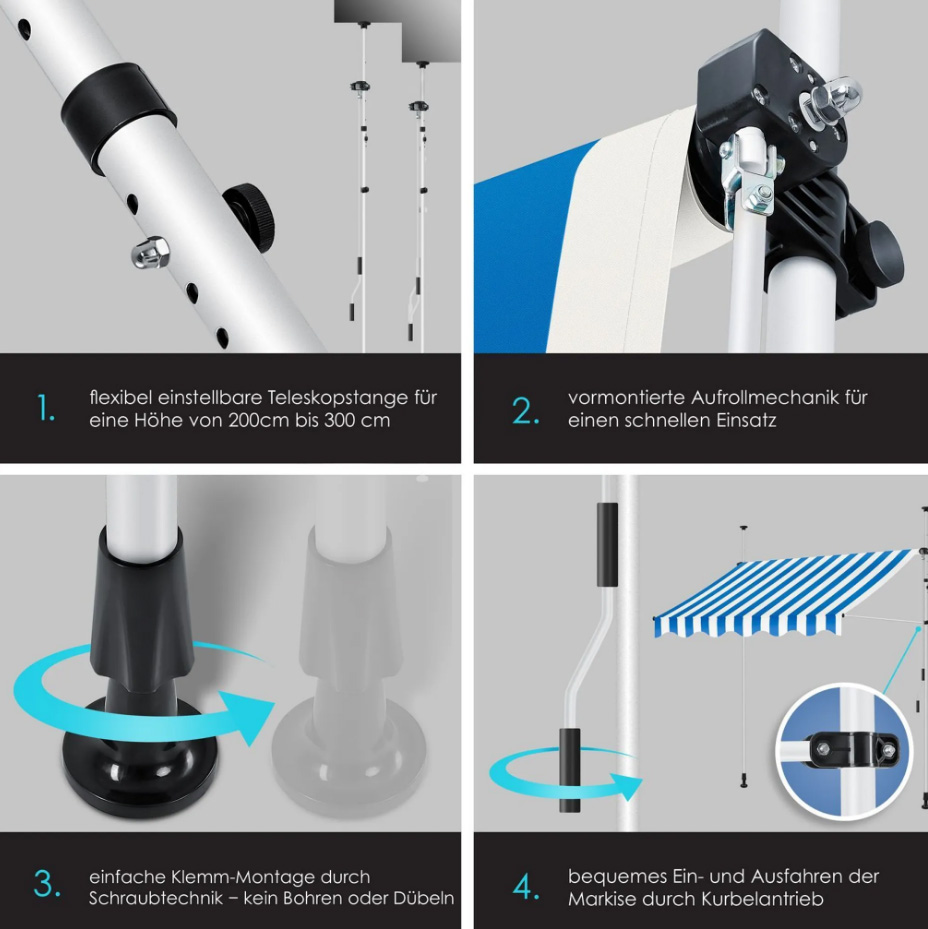 1. flexibel einstellbare Teleskopstange für eine Höhe von 200cm bis 300 cm

2. vormontierte Aufrollmechanik für einen schnellen Einsatz

3. einfache Klemm-Montage durch Schraubtechnik – kein Bohren oder Dübeln

4. bequemes Ein- und Ausfahren der Markise durch Kurbelantrieb