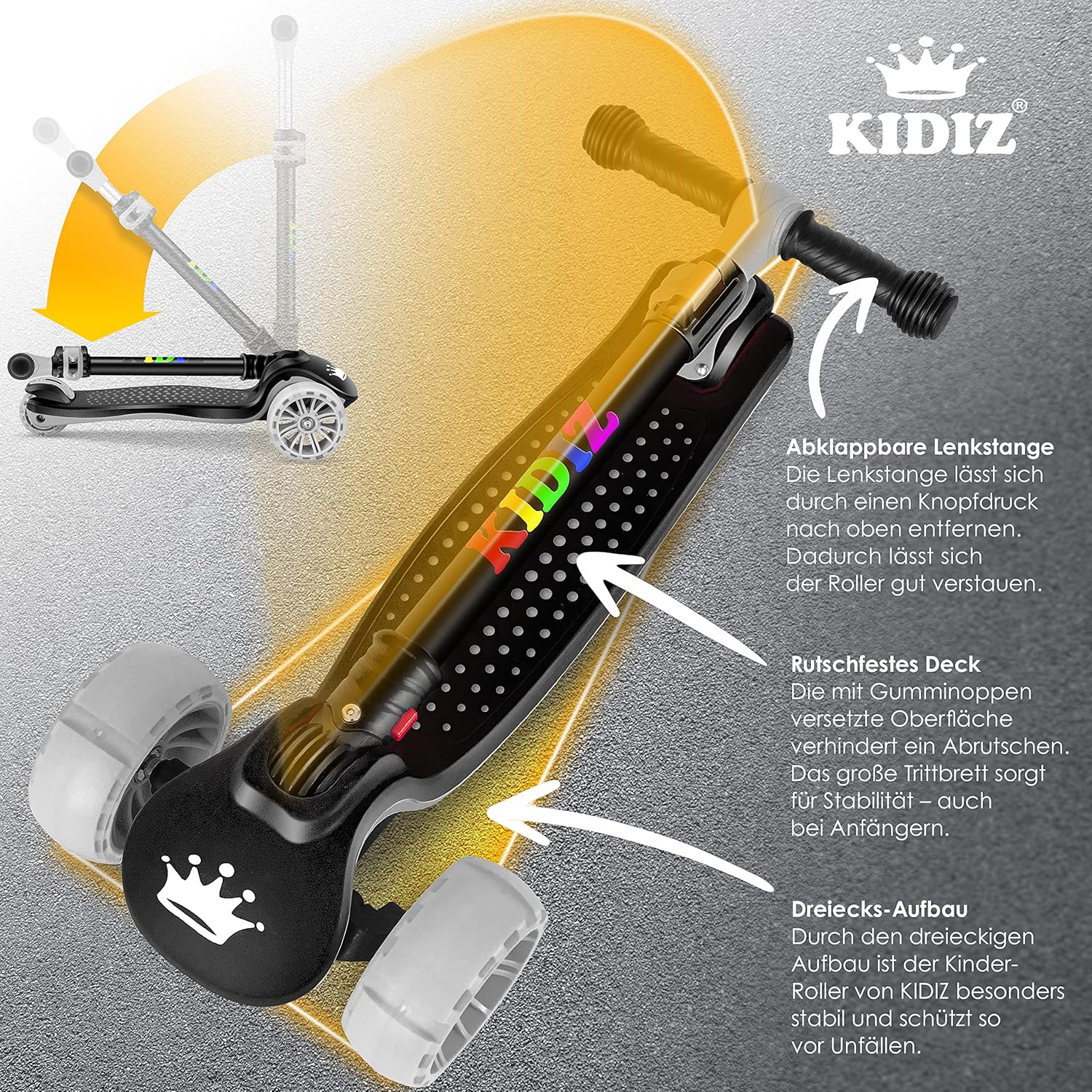 KIDIZ®

KIDIZ

Abklappbare Lenkstange
Die Lenkstange lässt sich durch einen Knopfdruck nach oben entfernen. Dadurch lässt sich der Roller gut verstauen.

Rutschfestes Deck
Die mit Gumminoppen versetzte Oberfläche verhindert ein Abrutschen. Das große Trittbrett sorgt für Stabilität – auch bei Anfängern.

Dreiecks-Aufbau
Durch den dreieckigen Aufbau ist der Kinder-Roller von KIDIZ besonders stabil und schützt so vor Unfällen.