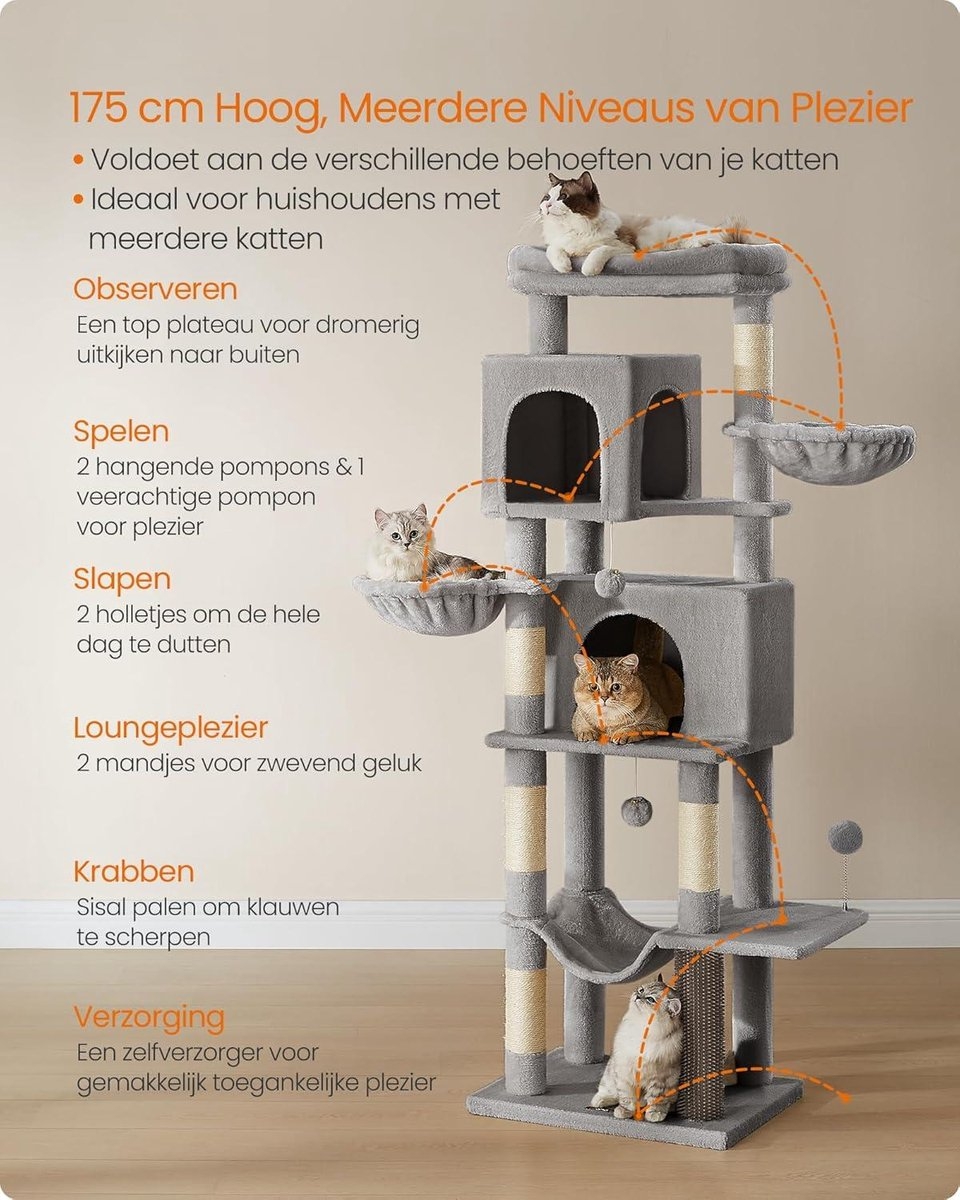 175 cm Hoog, Meerdere Niveaus van Plezier

• Voldoet aan de verschillende behoeften van je katten

• Ideaal voor huishoudens met meerdere katten

Observeren

Een top plateau voor dromerig uitkijken naar buiten

Spelen

2 hangende pompons & 1 veerachtige pompon voor plezier

Slapen

2 holletjes om de hele dag te dutten

Loungeplezier

2 mandjes voor zwevend geluk

Krabben

Sisal palen om klauwen te scherpen

Verzorging

Een zelfverzorger voor gemakkelijk toegankelijke plezier