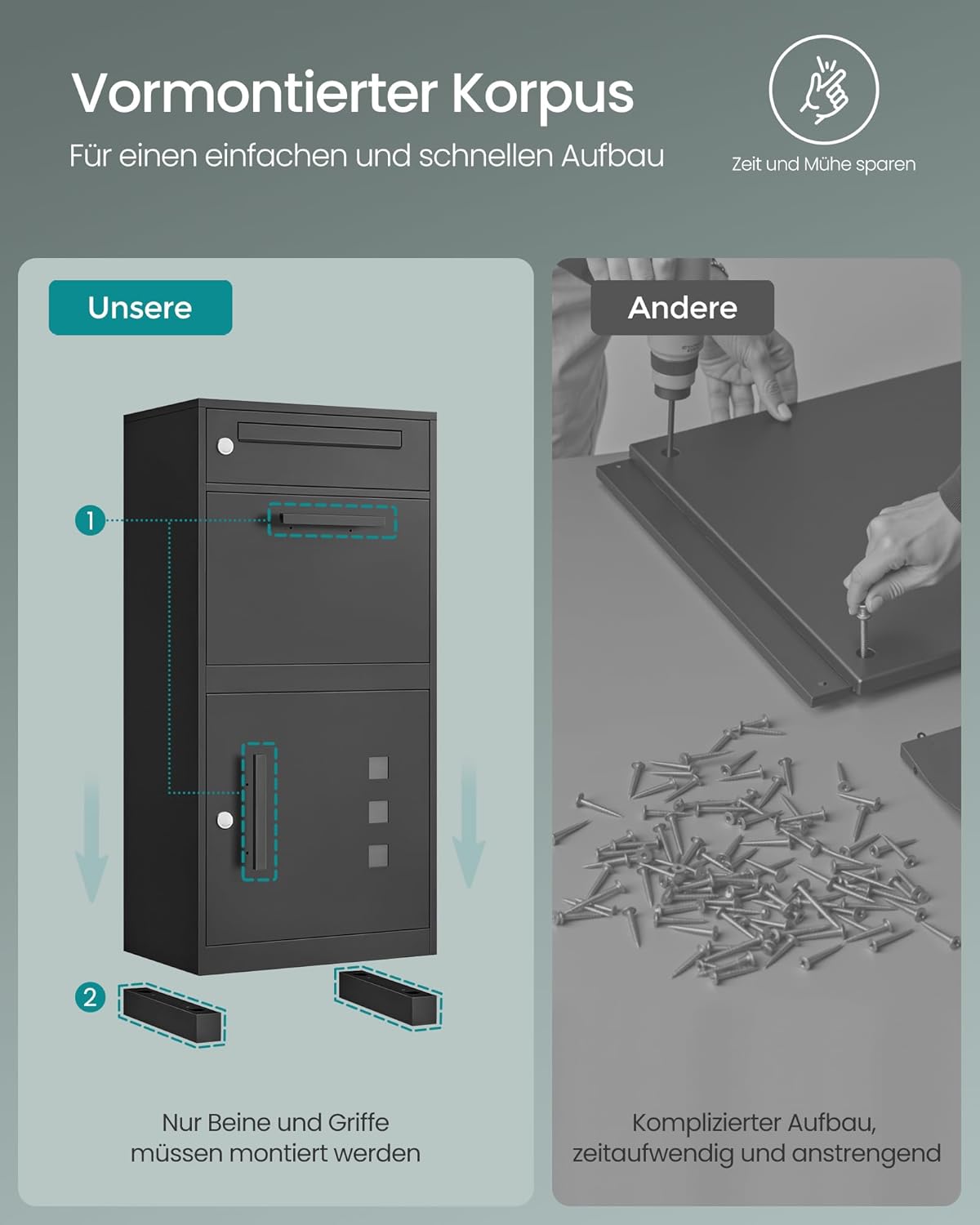 Vormontierter Korpus

Für einen einfachen und schnellen Aufbau

Zeit und Mühe sparen

Unsere

1

2

Nur Beine und Griffe müssen montiert werden

Andere

Komplizierter Aufbau, zeitaufwendig und anstrengend