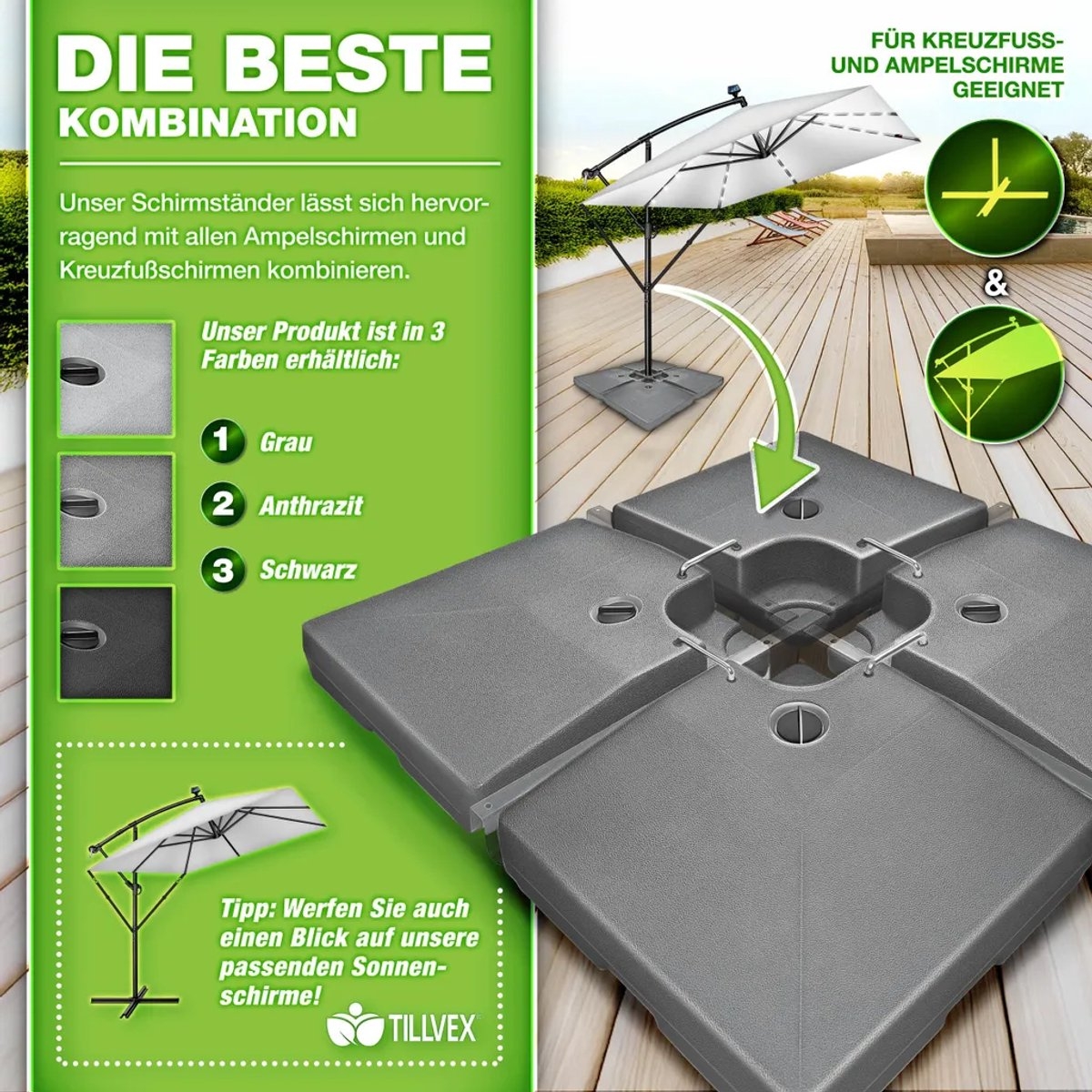 DIE BESTE
KOMBINATION

Unser Schirmständer lässt sich hervorragend mit allen Ampelschirmen und Kreuzfußschirmen kombinieren.

Unser Produkt ist in 3 Farben erhältlich:

1 Grau

2 Anthrazit

3 Schwarz

Tipp: Werfen Sie auch einen Blick auf unsere passenden Sonnenschirme!

TILLVEX

FÜR KREUZFUSS-
UND AMPELSCHIRME
GEEIGNET

&