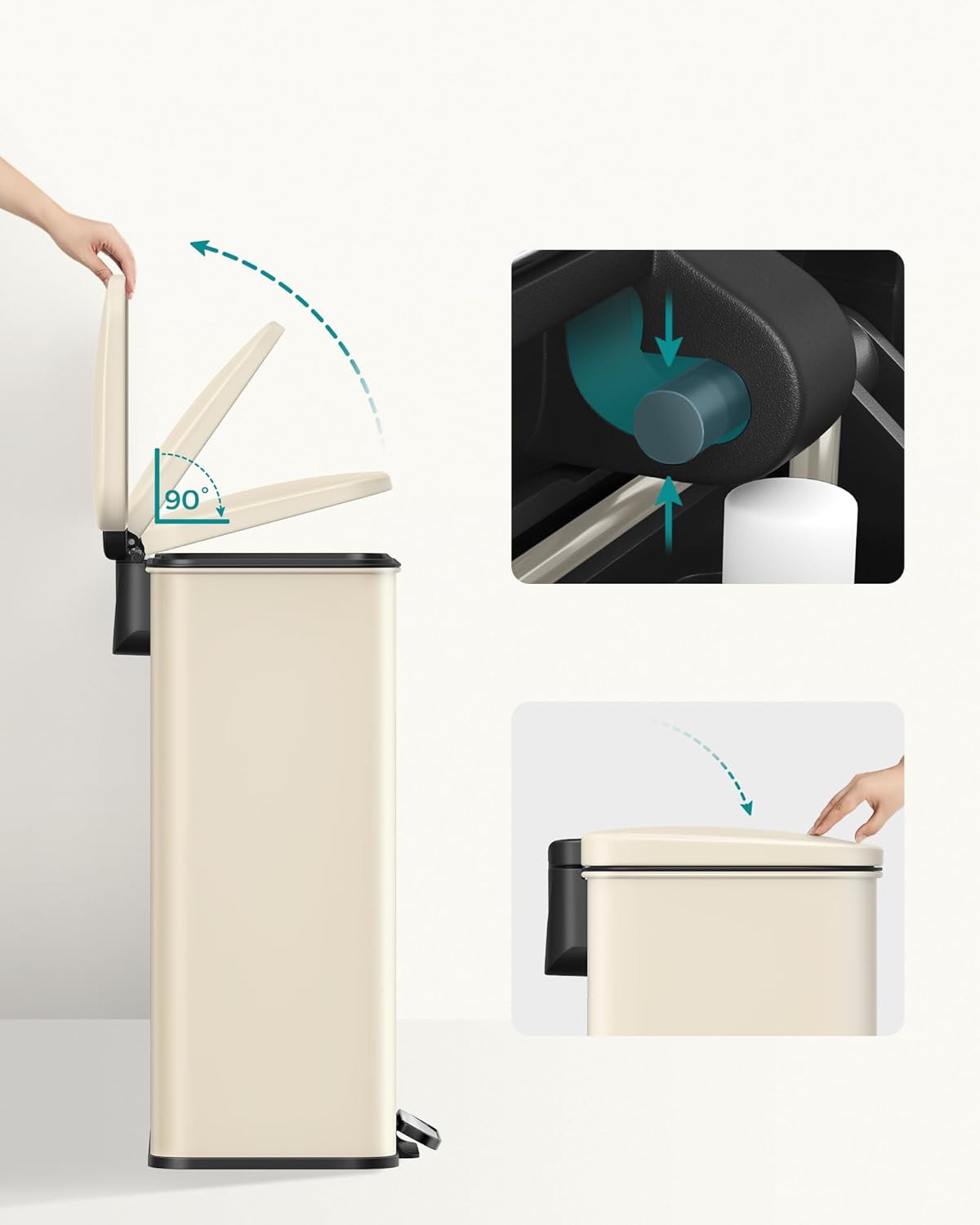 90°