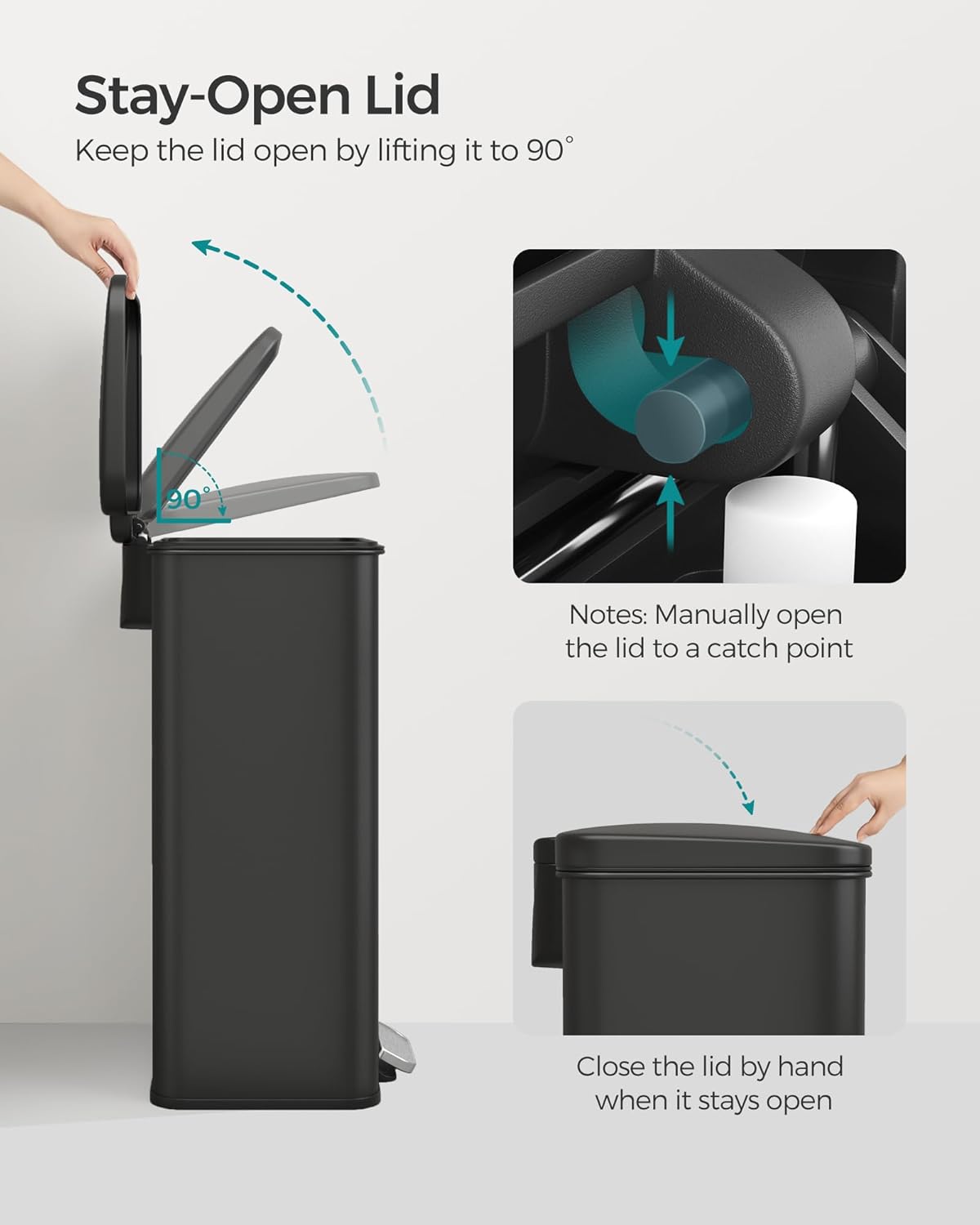 Stay-Open Lid
Keep the lid open by lifting it to 90°

90°

Notes: Manually open the lid to a catch point

Close the lid by hand when it stays open