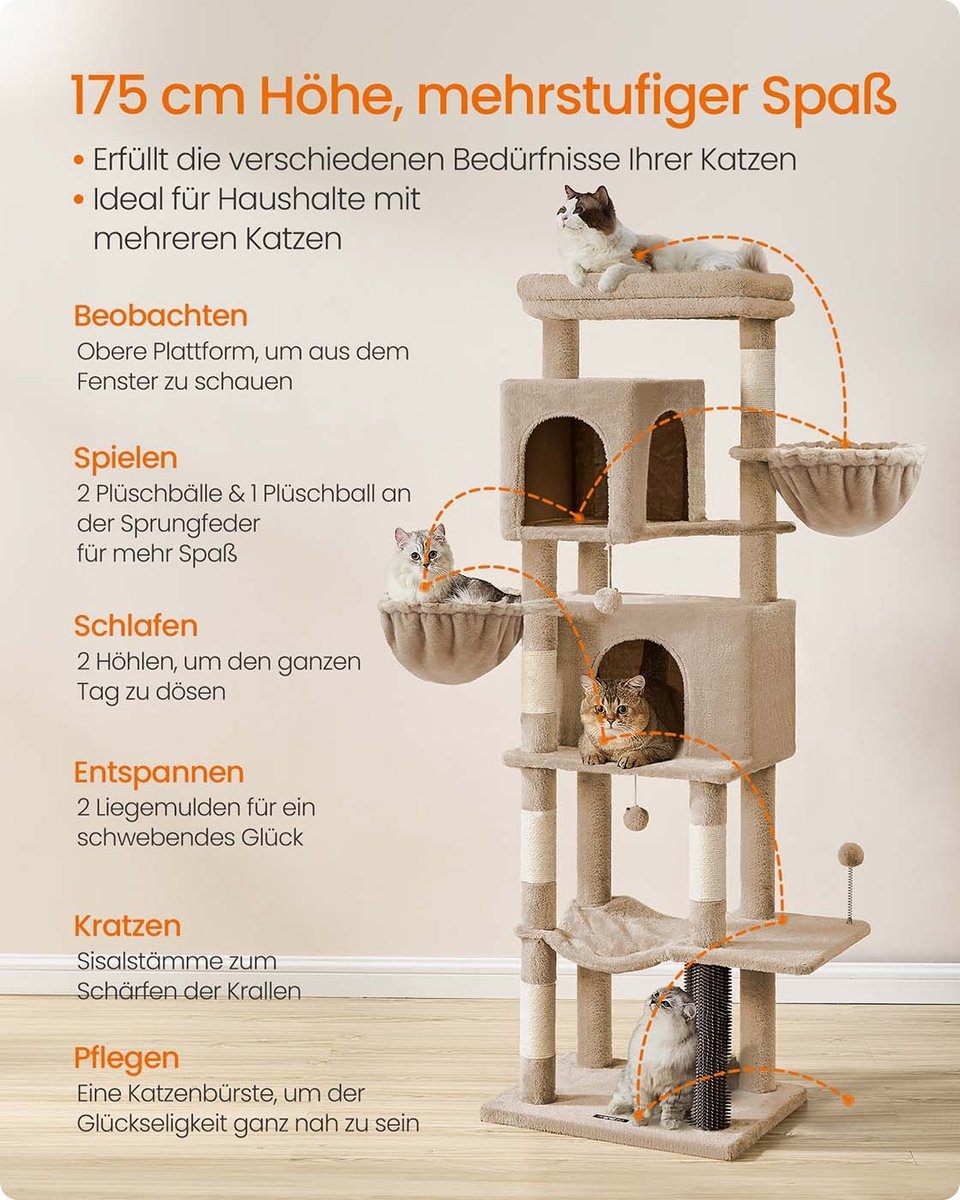 175 cm Höhe, mehrstufiger Spaß

• Erfüllt die verschiedenen Bedürfnisse Ihrer Katzen
• Ideal für Haushalte mit mehreren Katzen

Beobachten
Obere Plattform, um aus dem Fenster zu schauen

Spielen
2 Plüschbälle & 1 Plüschball an der Sprungfeder für mehr Spaß

Schlafen
2 Höhlen, um den ganzen Tag zu dösen

Entspannen
2 Liegemulden für ein schwebendes Glück

Kratzen
Sisalstämme zum Schärfen der Krallen

Pflegen
Eine Katzenbürste, um der Glückseligkeit ganz nah zu sein