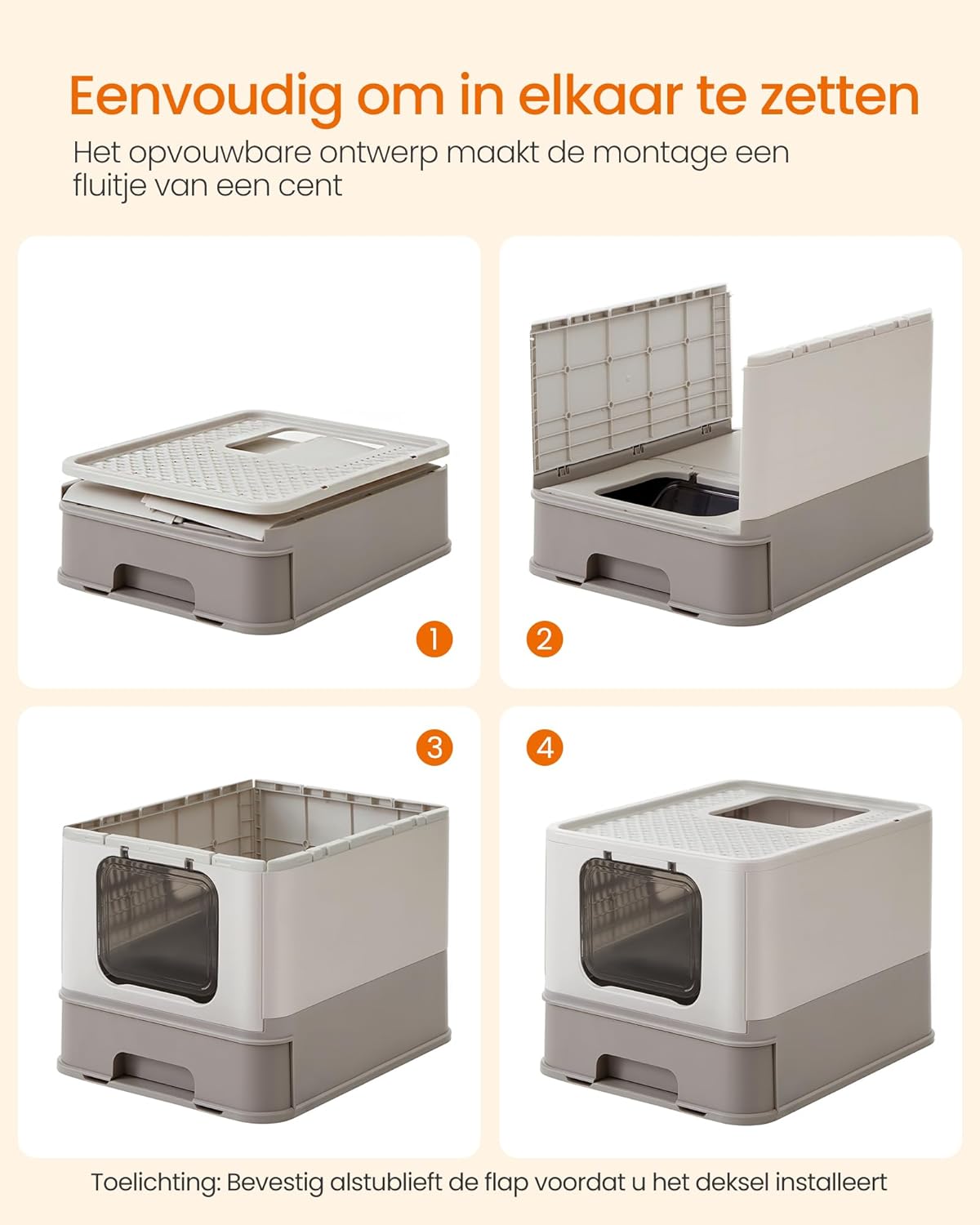 Eenvoudig om in elkaar te zetten

Het opvouwbare ontwerp maakt de montage een fluitje van een cent

1

2

3

4

Toelichting: Bevestig alstublieft de flap voordat u het deksel installeert