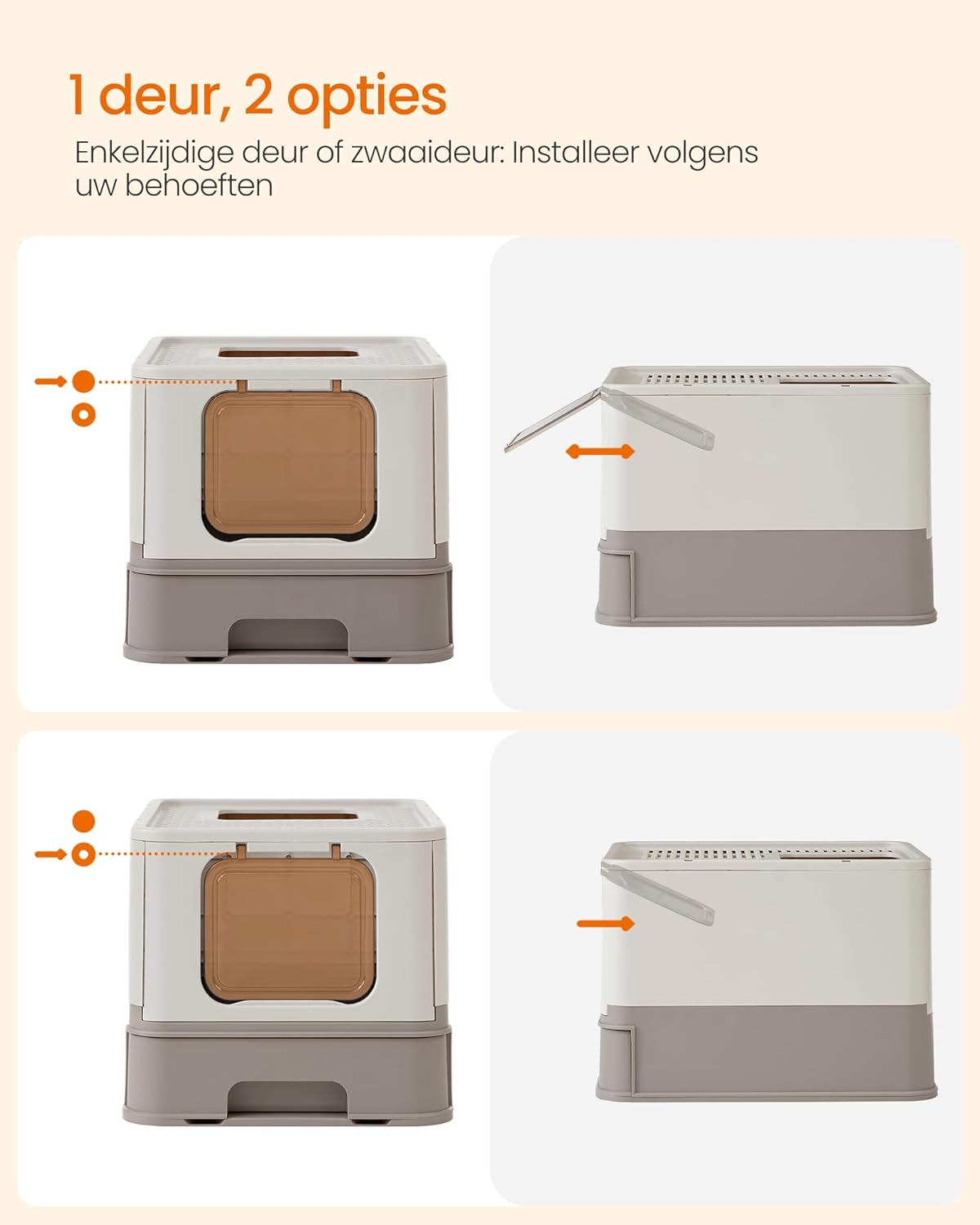 1 deur, 2 opties

Enkelzijdige deur of zwaaideur: Installeer volgens uw behoeften