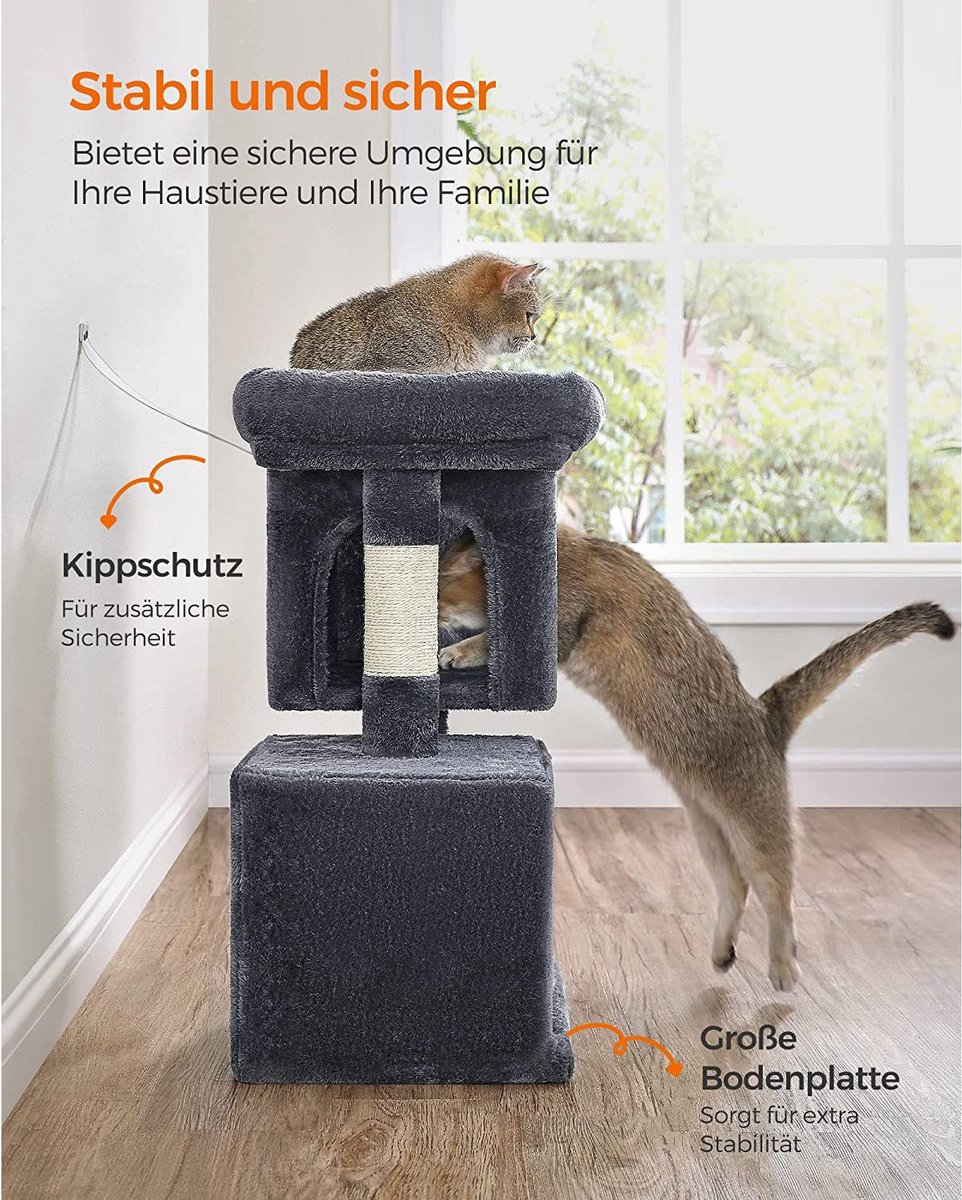 Stabil und sicher
Bietet eine sichere Umgebung für Ihre Haustiere und Ihre Familie

Kippschutz
Für zusätzliche Sicherheit

Große Bodenplatte
Sorgt für extra Stabilität