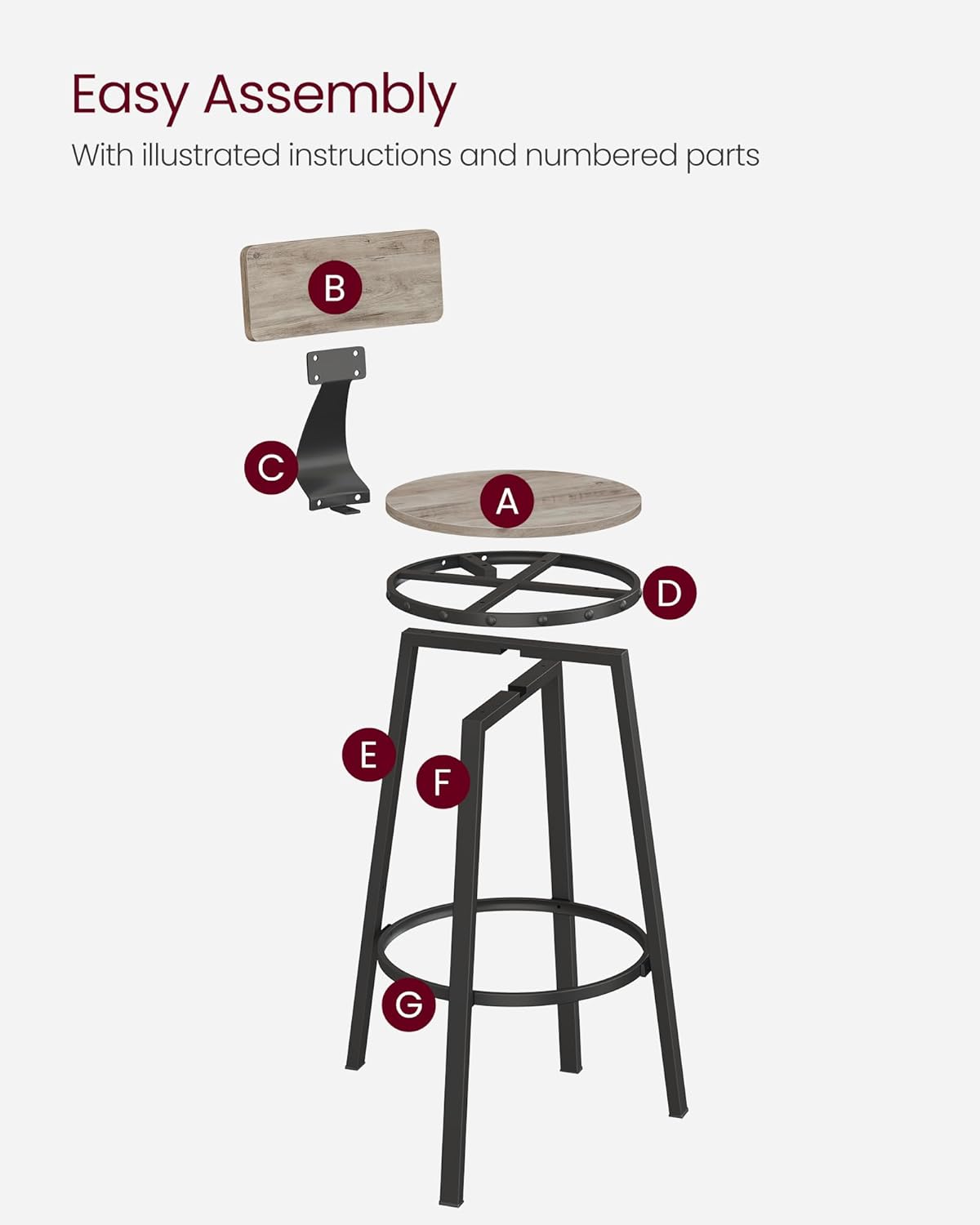 Easy Assembly
With illustrated instructions and numbered parts

B
C
A
D
E
F
G