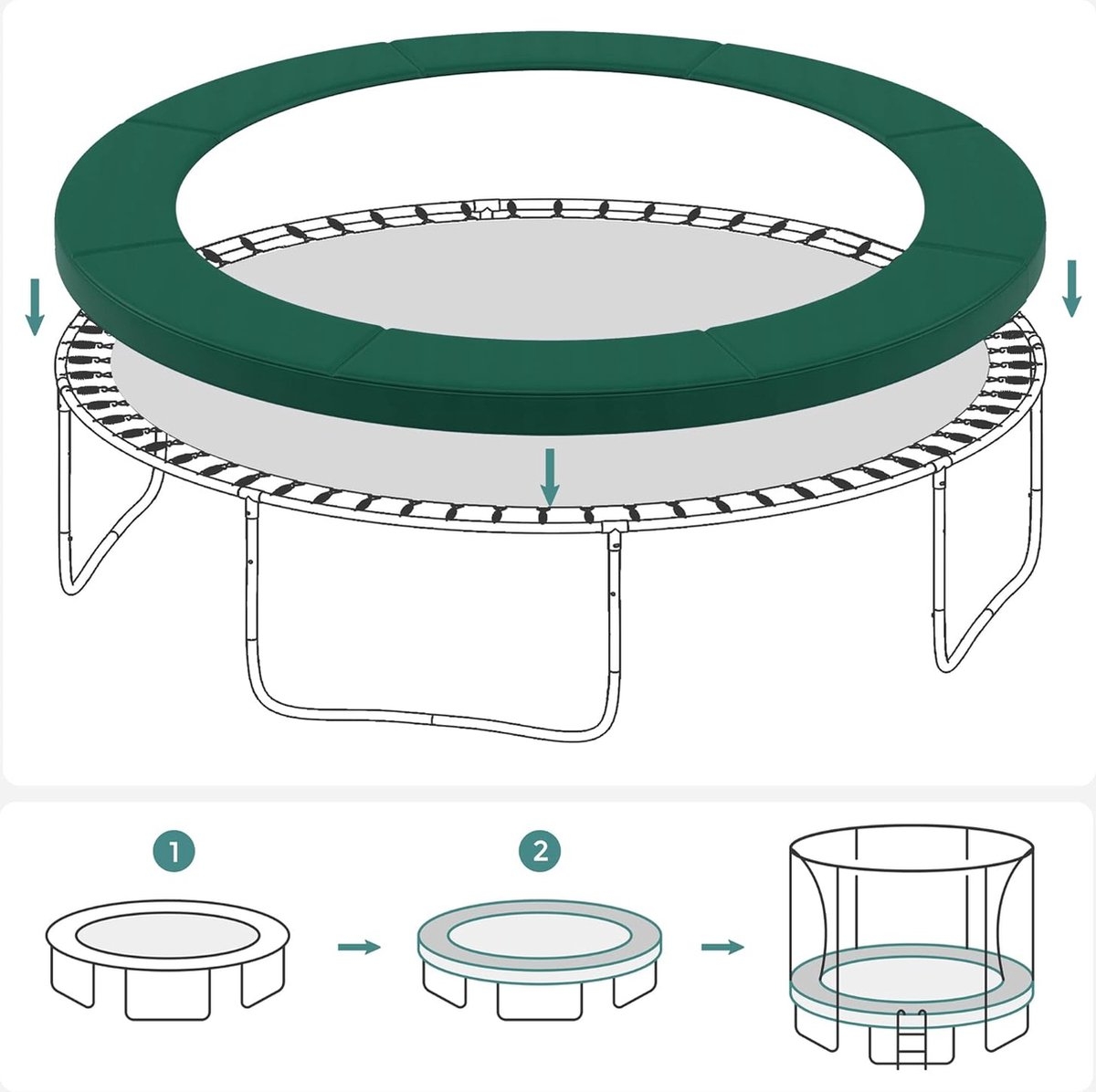 1

2