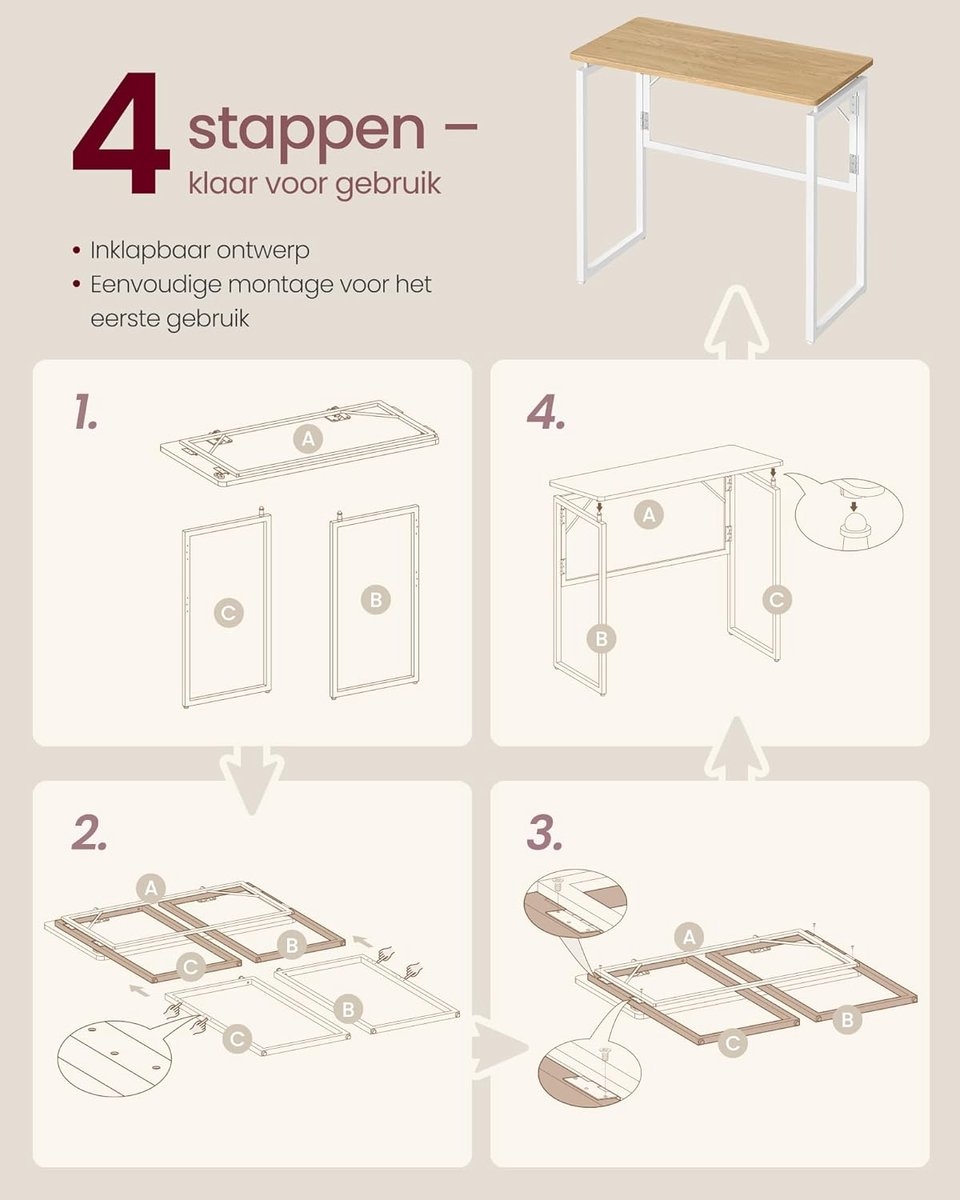 4 stappen –
klaar voor gebruik

• Inklapbaar ontwerp
• Eenvoudige montage voor het eerste gebruik

1.
A
C
B

4.
A
B
C

2.
A
B
C
B
C

3.
A
C
B